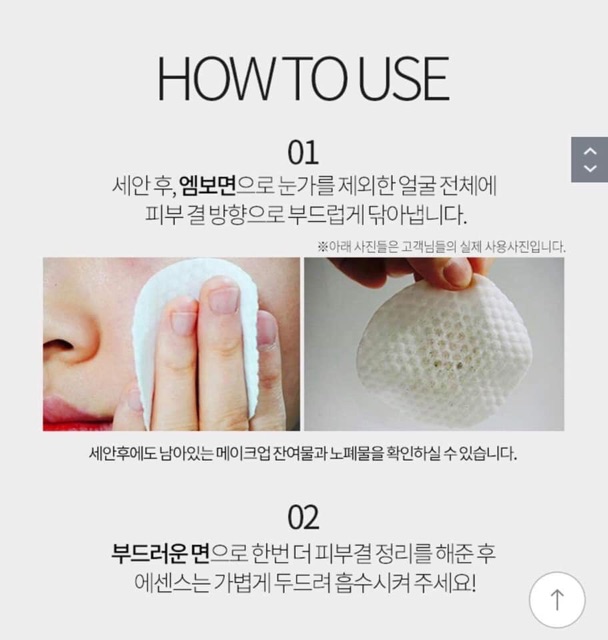 HOW TO USE

01
세안 후, 엠보면으로 눈가를 제외한 얼굴 전체에 피부 결 방향으로 부드럽게 닦아냅니다.

※아래 사진들은 고객님들의 실제 사용사진입니다.

세안후에도 남아있는 메이크업 잔여물과 노폐물을 확인하실 수 있습니다.

02
부드러운 면으로 한번 더 피부결 정리를 해준 후 에센스는 가볍게 두드려 흡수시켜 주세요!