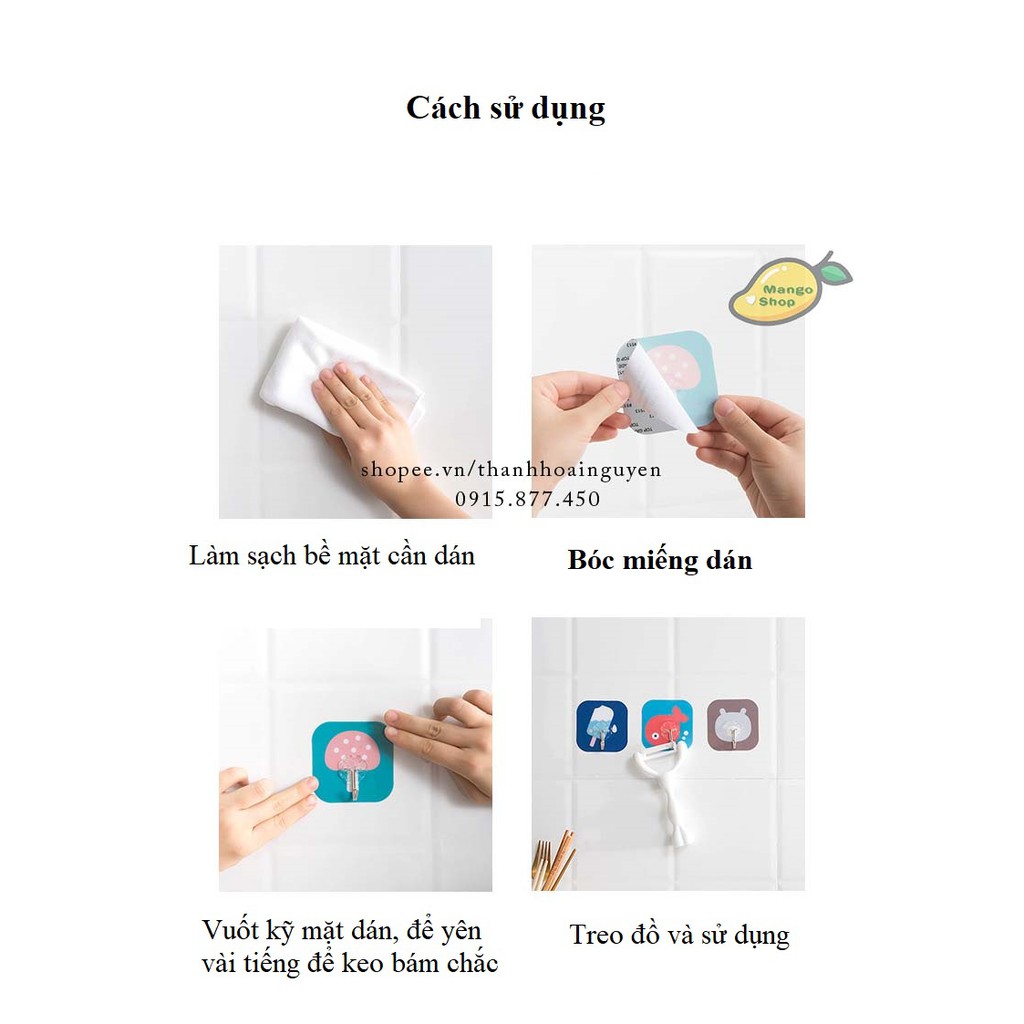 Cách sử dụng

Mango Shop

shopee.vn/thanhhoainguyen
0915.877.450

Làm sạch bề mặt cần dán

Bóc miếng dán

Vuốt kỹ mặt dán, để yên vài tiếng để keo bám chắc

Treo đồ và sử dụng