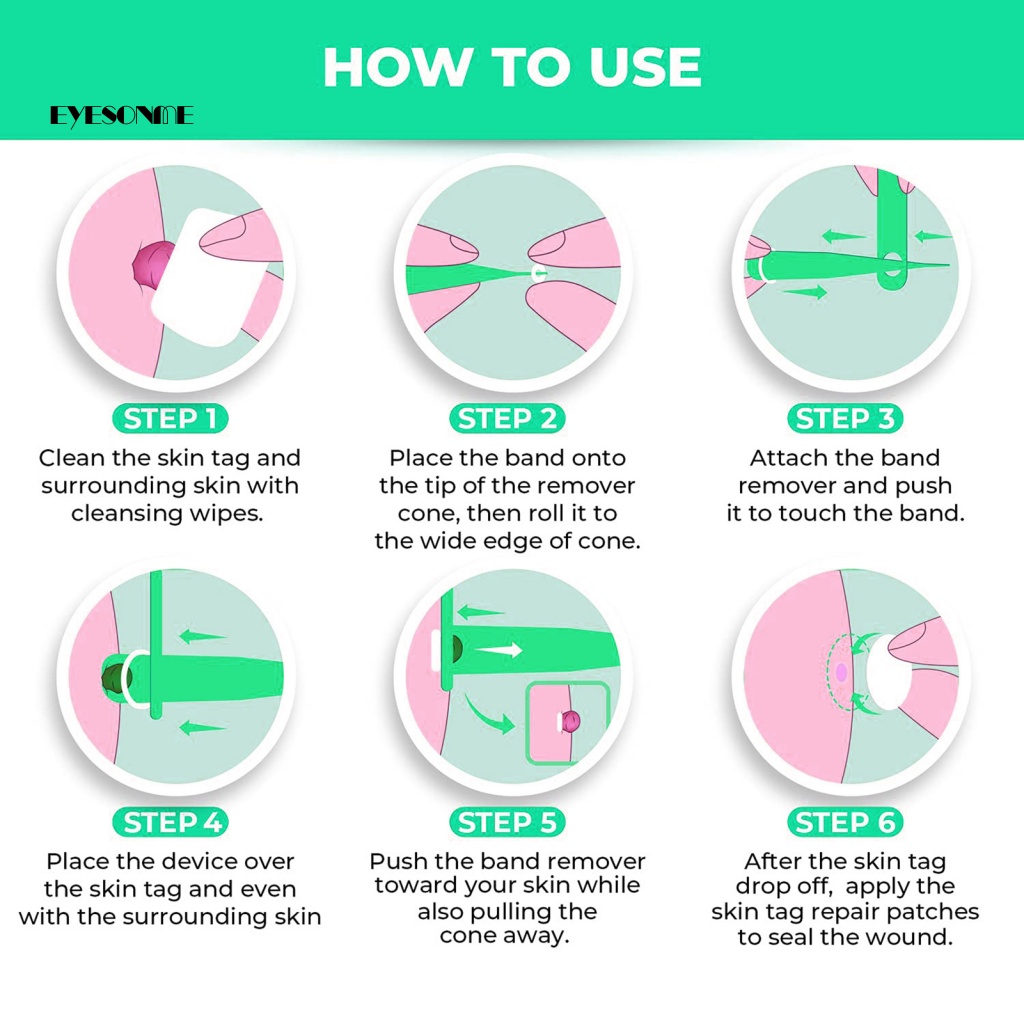 HOW TO USE

EYESONME

STEP 1
Clean the skin tag and surrounding skin with cleansing wipes.

STEP 2
Place the band onto the tip of the remover cone, then roll it to the wide edge of cone.

STEP 3
Attach the band remover and push it to touch the band.

STEP 4
Place the device over the skin tag and even with the surrounding skin

STEP 5
Push the band remover toward your skin while also pulling the cone away.

STEP 6
After the skin tag drop off, apply the skin tag repair patches to seal the wound.