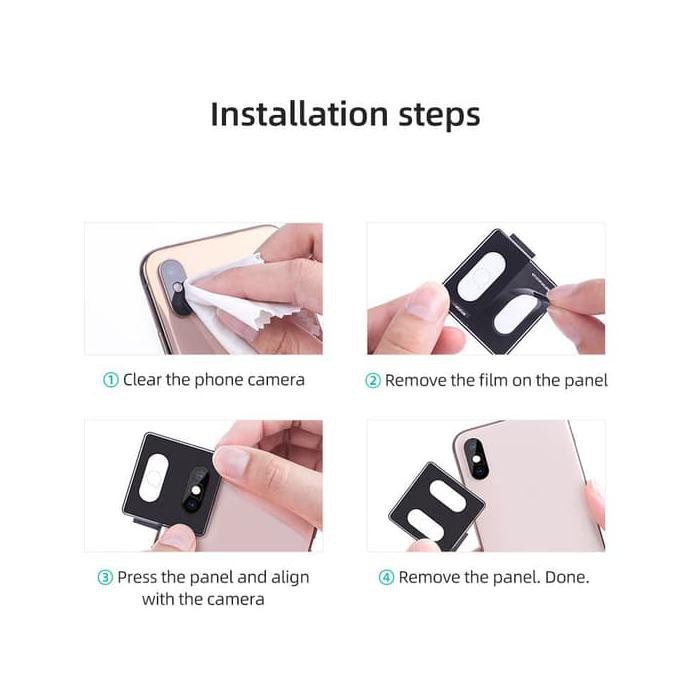 Installation steps

① Clear the phone camera

② Remove the film on the panel

③ Press the panel and align with the camera

④ Remove the panel. Done.