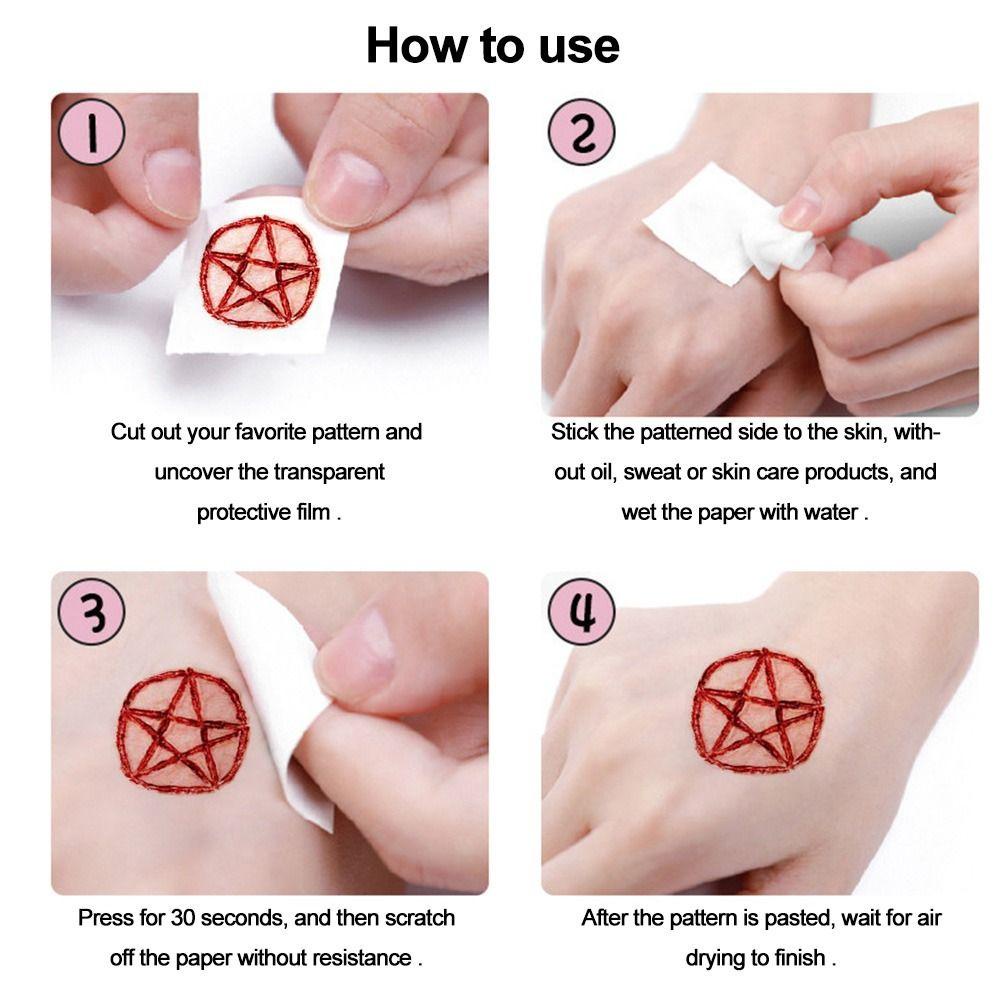 How to use

1

Cut out your favorite pattern and uncover the transparent protective film .

2

Stick the patterned side to the skin, without oil, sweat or skin care products, and wet the paper with water .

3

Press for 30 seconds, and then scratch off the paper without resistance .

4

After the pattern is pasted, wait for air drying to finish .