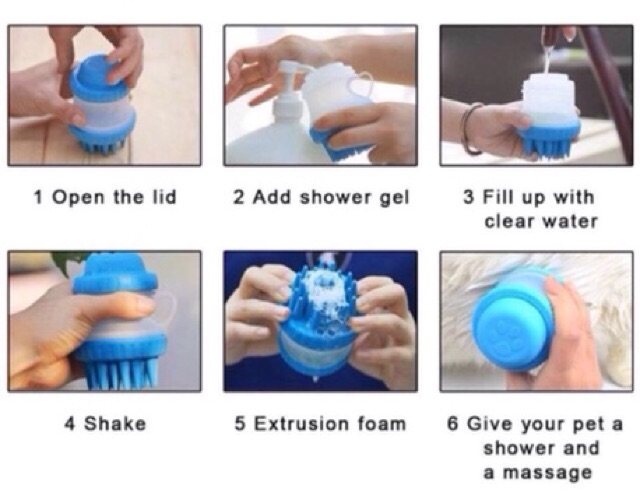 1 Open the lid

2 Add shower gel

3 Fill up with clear water

4 Shake

5 Extrusion foam

6 Give your pet a shower and a massage