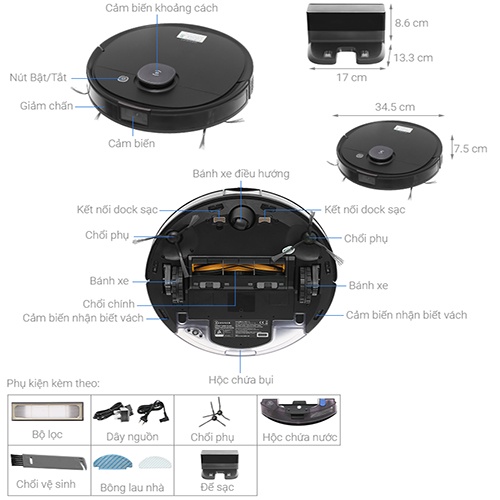 Cảm biến khoảng cách

Nút Bật/Tắt

Giảm chấn

Cảm biến

8.6 cm

13.3 cm

17 cm

34.5 cm

7.5 cm

Bánh xe điều hướng

Kết nối dock sạc

Kết nối dock sạc

Chổi phụ

Chổi phụ

Bánh xe

Bánh xe

Chổi chính

Cảm biến nhận biết vách

Cảm biến nhận biết vách

Hộc chứa bụi

Phụ kiện kèm theo:

| Bộ lọc | Dây nguồn | Chổi phụ | Hộc chứa nước |
|---|---|---|---|
| Chổi vệ sinh | Bông lau nhà | Đế sạc | |