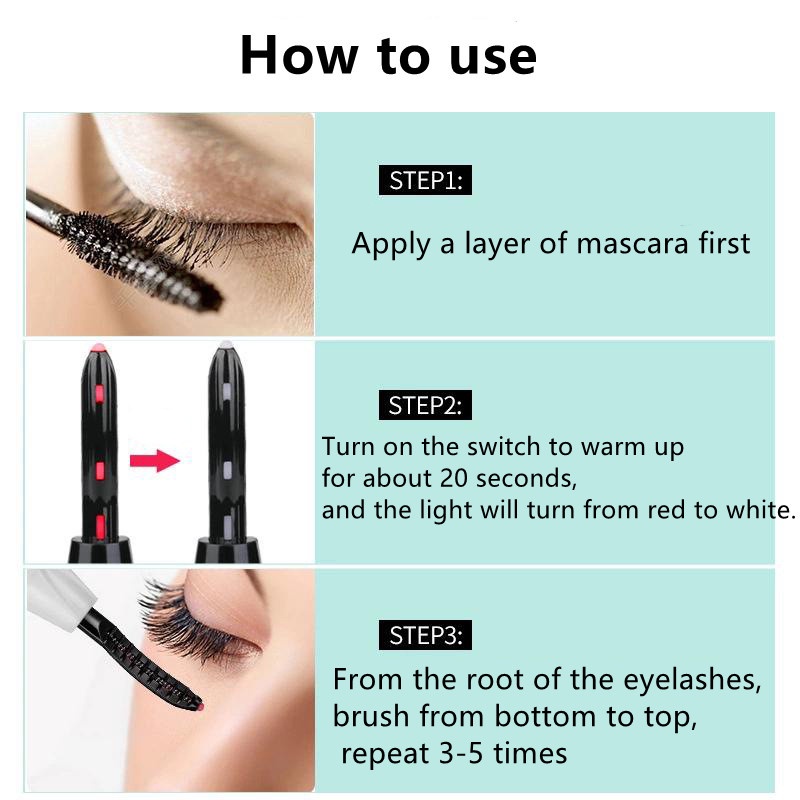 How to use

STEP1:

Apply a layer of mascara first

STEP2:

Turn on the switch to warm up for about 20 seconds, and the light will turn from red to white.

STEP3:

From the root of the eyelashes, brush from bottom to top, repeat 3-5 times