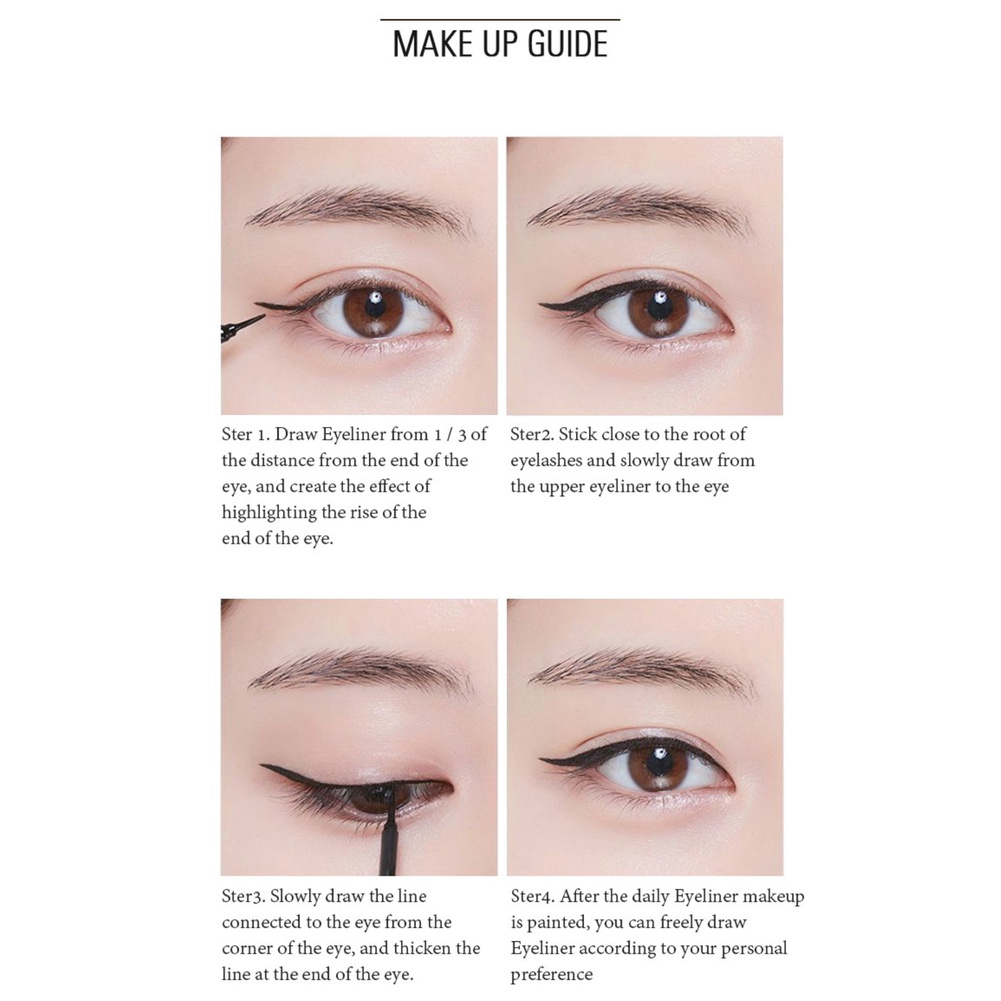 MAKE UP GUIDE

Ster 1. Draw Eyeliner from 1 / 3 of the distance from the end of the eye, and create the effect of highlighting the rise of the end of the eye.

Ster2. Stick close to the root of eyelashes and slowly draw from the upper eyeliner to the eye

Ster3. Slowly draw the line connected to the eye from the corner of the eye, and thicken the line at the end of the eye.

Ster4. After the daily Eyeliner makeup is painted, you can freely draw Eyeliner according to your personal preference