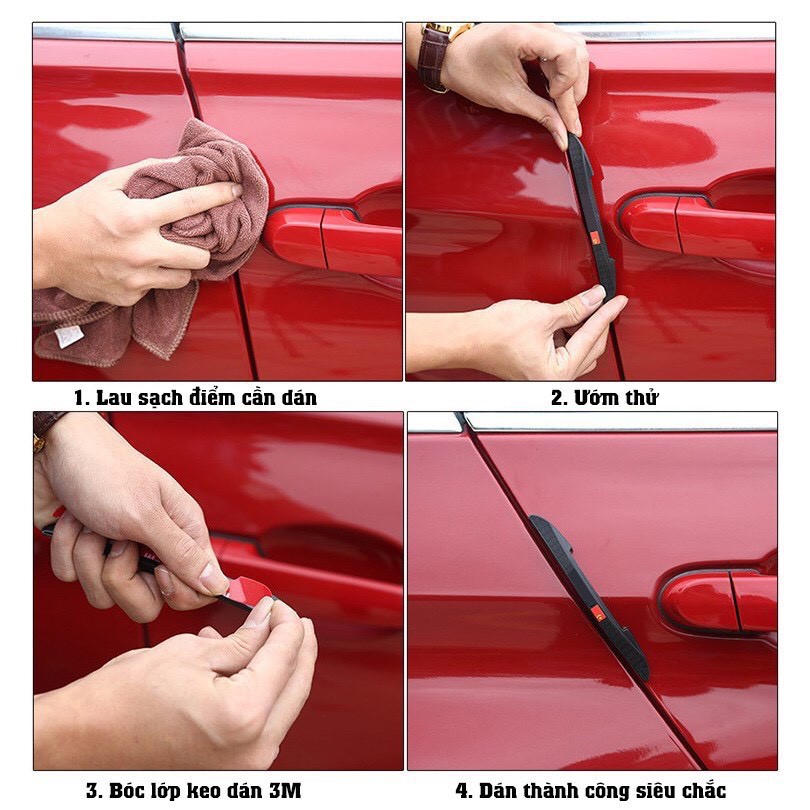 1. Lau sạch điểm cần dán

2. Ướm thử

3. Bóc lớp keo dán 3M

4. Dán thành công siêu chắc