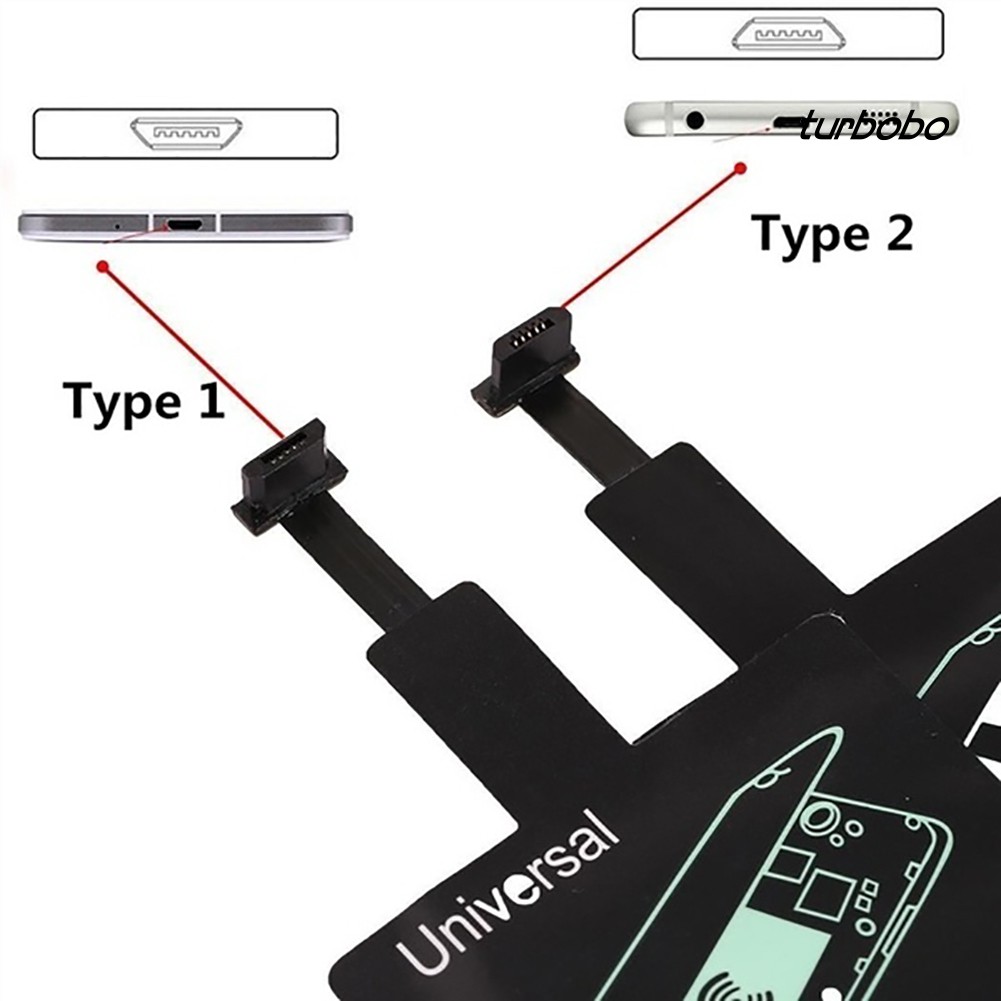 turbobo

Type 2

Type 1

Universal