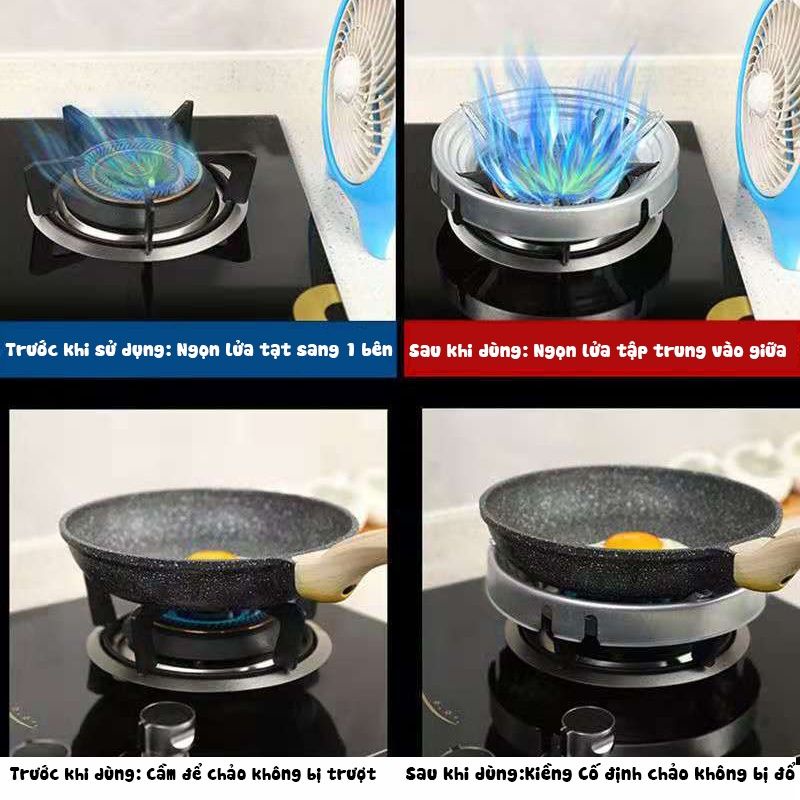 Trước khi sử dụng: Ngọn lửa tạt sang 1 bên

Sau khi dùng: Ngọn lửa tập trung vào giữa

Trước khi dùng: Cầm để chảo không bị trượt

Sau khi dùng:Kiềng Cố định chảo không bị đổ