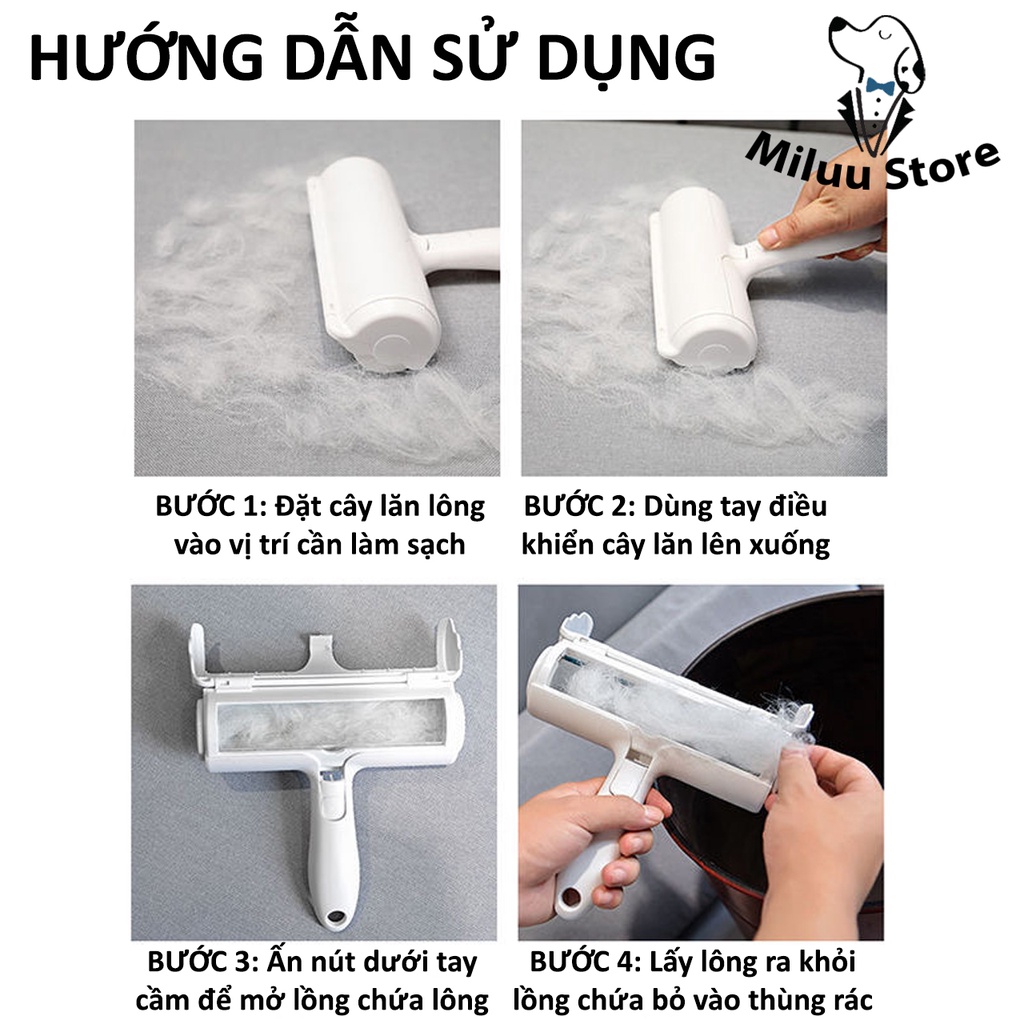 HƯỚNG DẪN SỬ DỤNG

Miluu Store

BƯỚC 1: Đặt cây lăn lông vào vị trí cần làm sạch

BƯỚC 2: Dùng tay điều khiển cây lăn lên xuống

BƯỚC 3: Ấn nút dưới tay cầm để mở lồng chứa lông

BƯỚC 4: Lấy lông ra khỏi lồng chứa bỏ vào thùng rác