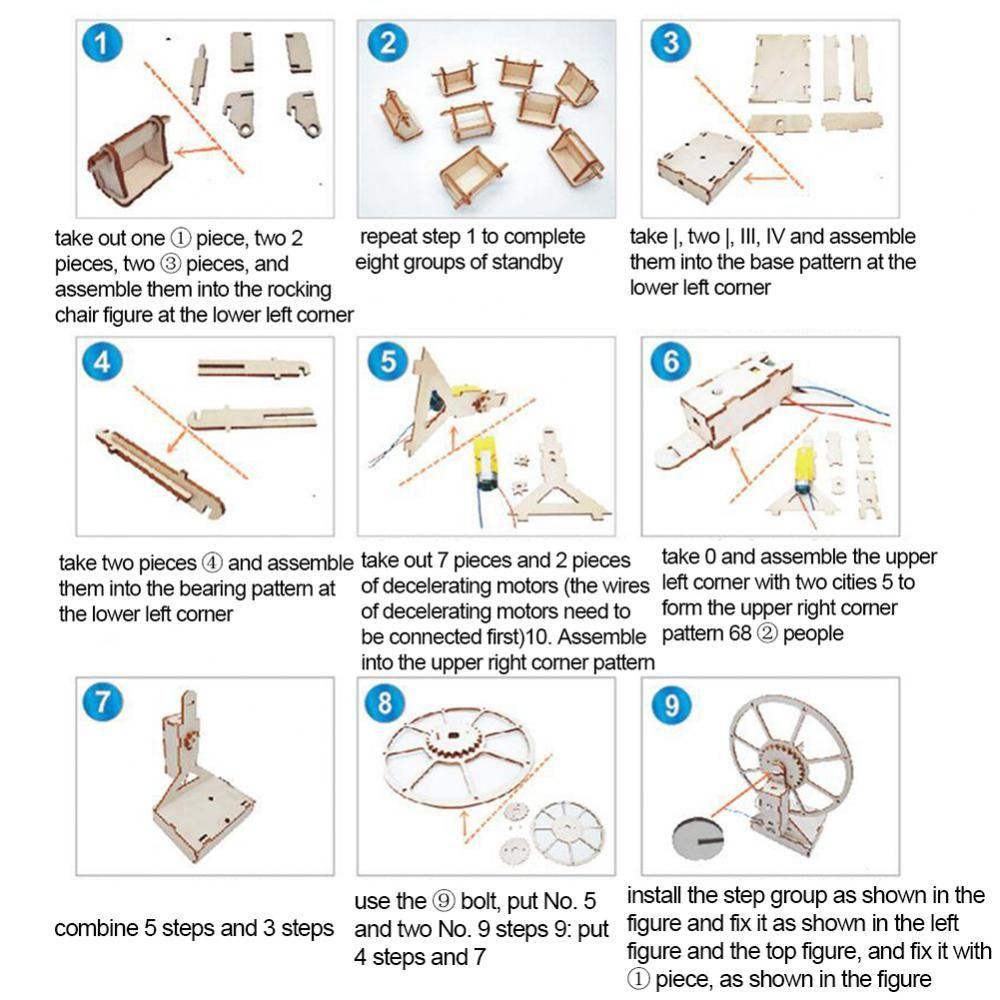 1

take out one ① piece, two 2 pieces, two ③ pieces, and assemble them into the rocking chair figure at the lower left corner

2

repeat step 1 to complete eight groups of standby

3

take |, two |, III, IV and assemble them into the base pattern at the lower left corner

4

take two pieces ④ and assemble them into the bearing pattern at the lower left corner

5

take out 7 pieces and 2 pieces of decelerating motors (the wires of decelerating motors need to be connected first)10. Assemble into the upper right corner pattern

6

take 0 and assemble the upper left corner with two cities 5 to form the upper right corner pattern 68 ② people

7

combine 5 steps and 3 steps

8

use the ⑨ bolt, put No. 5 and two No. 9 steps 9: put 4 steps and 7

9

install the step group as shown in the figure and fix it as shown in the left figure and the top figure, and fix it with ① piece, as shown in the figure