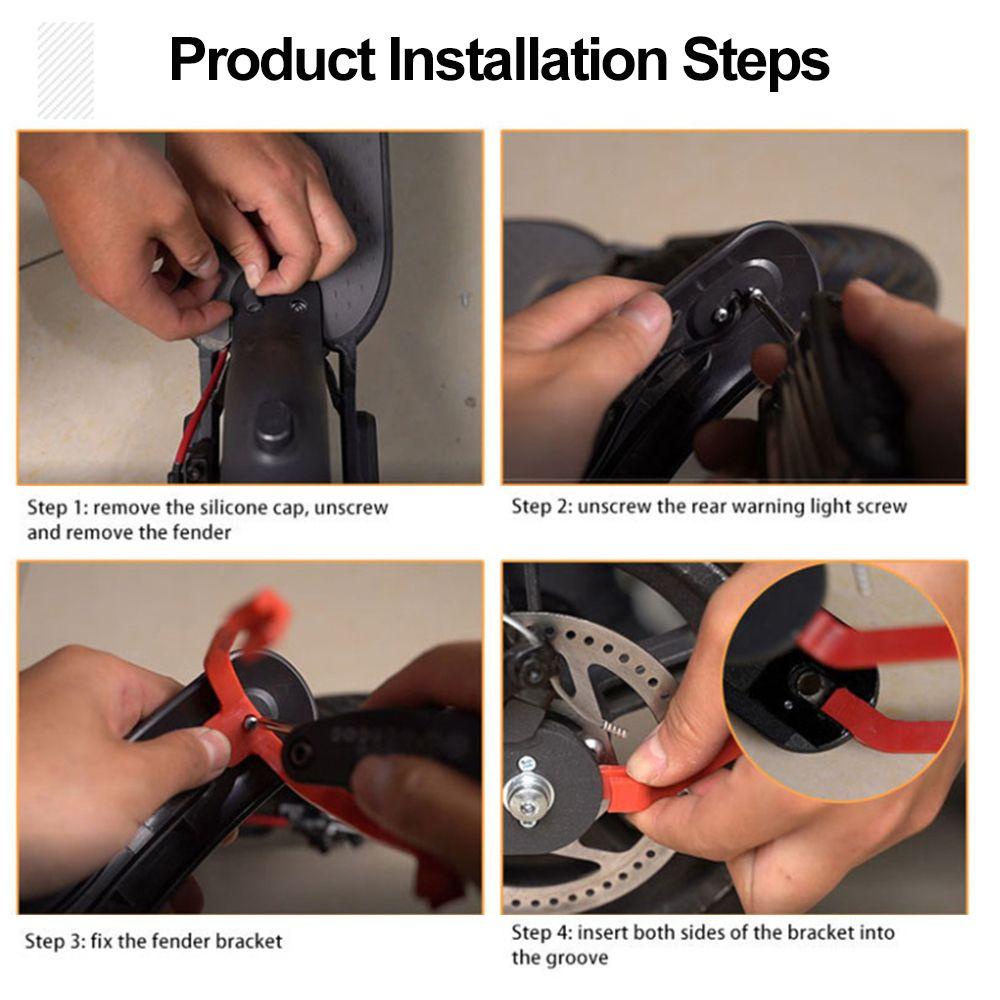 Product Installation Steps

Step 1: remove the silicone cap, unscrew and remove the fender

Step 2: unscrew the rear warning light screw

Step 3: fix the fender bracket

Step 4: insert both sides of the bracket into the groove