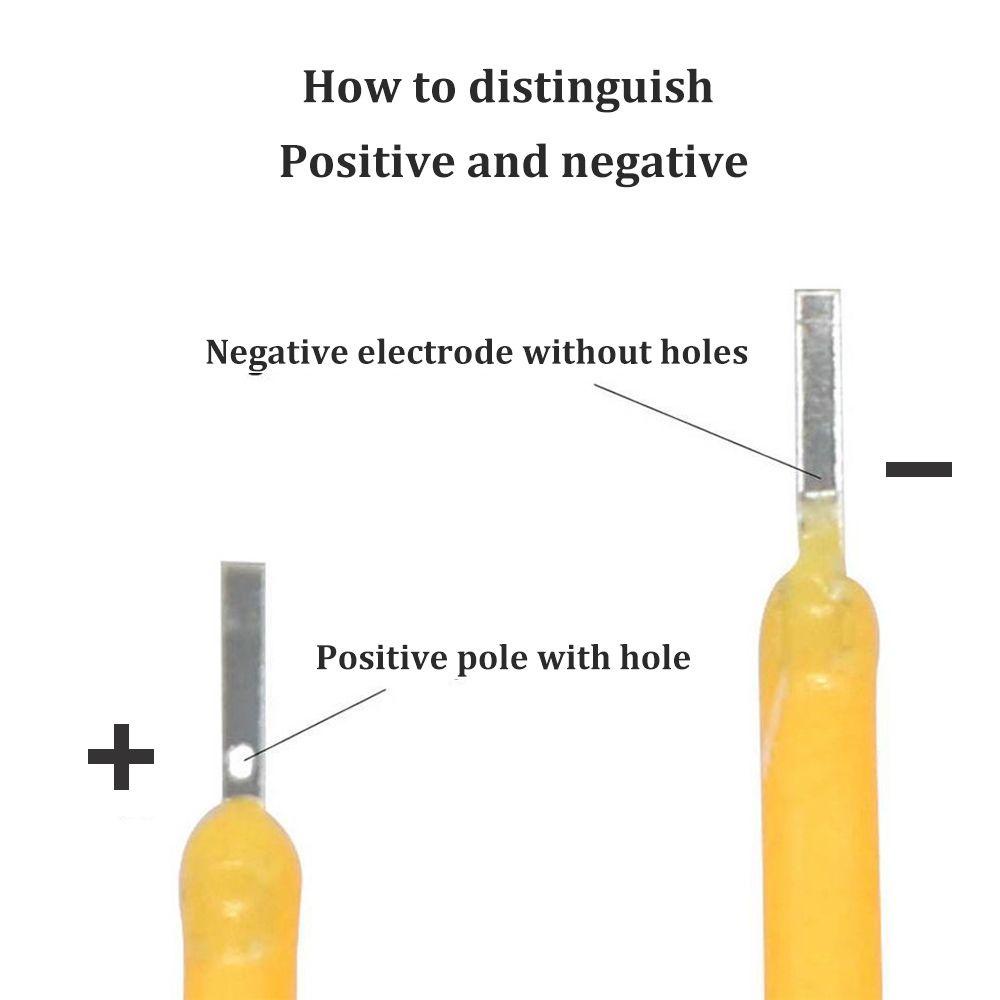 How to distinguish
Positive and negative

Negative electrode without holes

−

Positive pole with hole

+