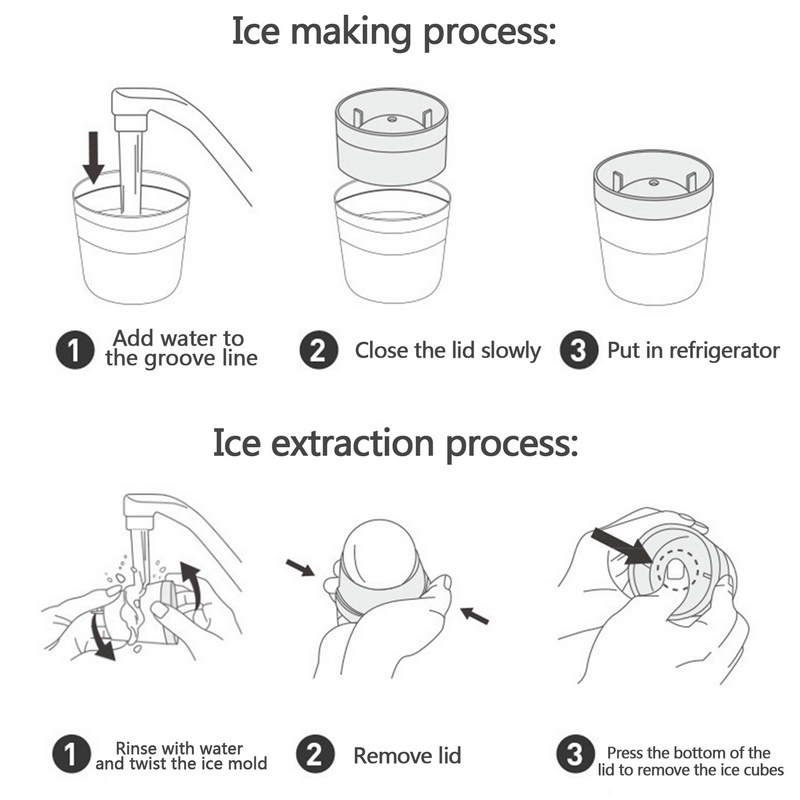 Ice making process:

1 Add water to the groove line

2 Close the lid slowly

3 Put in refrigerator

Ice extraction process:

1 Rinse with water and twist the ice mold

2 Remove lid

3 Press the bottom of the lid to remove the ice cubes