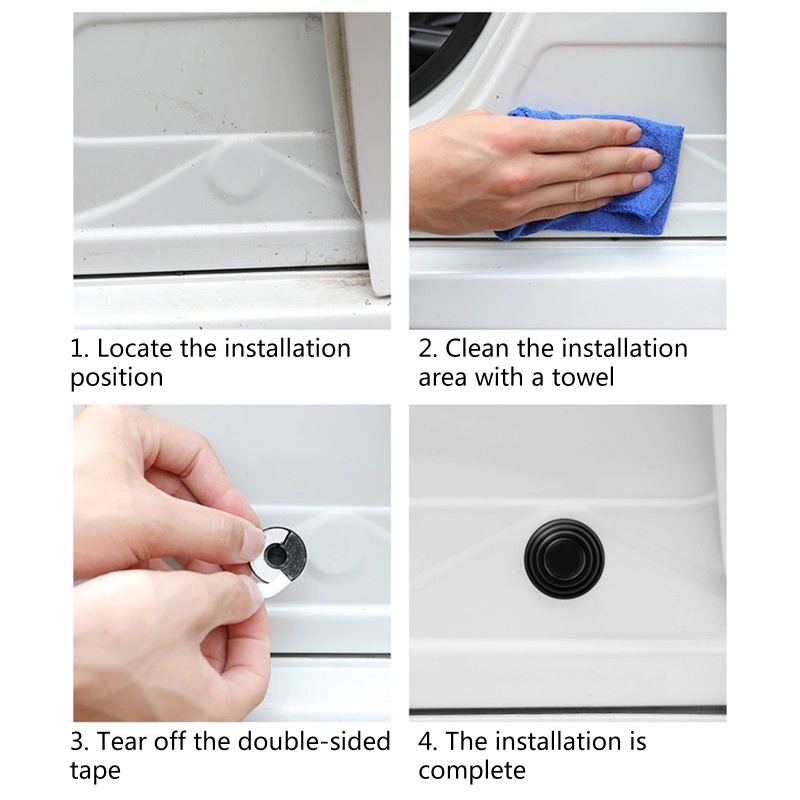 1. Locate the installation position

2. Clean the installation area with a towel

3. Tear off the double-sided tape

4. The installation is complete