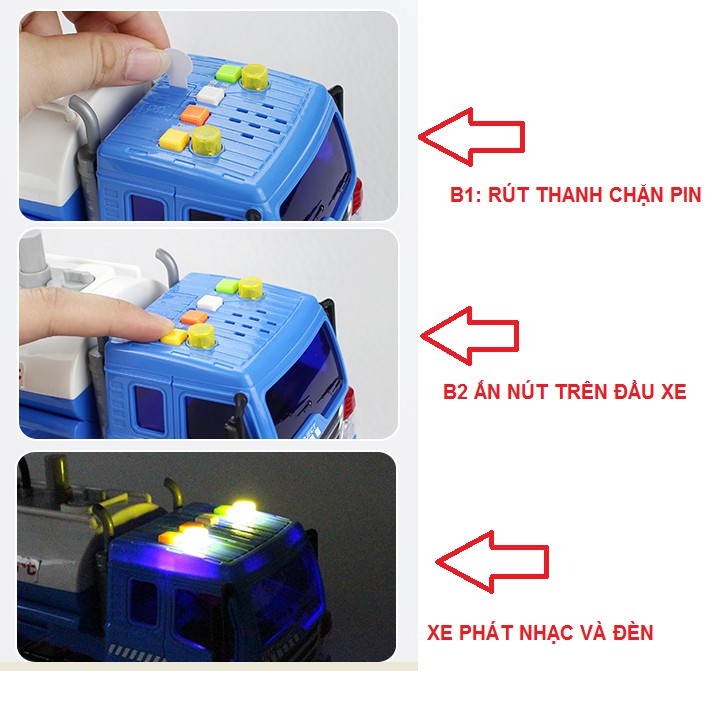 B1: RÚT THANH CHẶN PIN

B2 ẤN NÚT TRÊN ĐẦU XE

XE PHÁT NHẠC VÀ ĐÈN