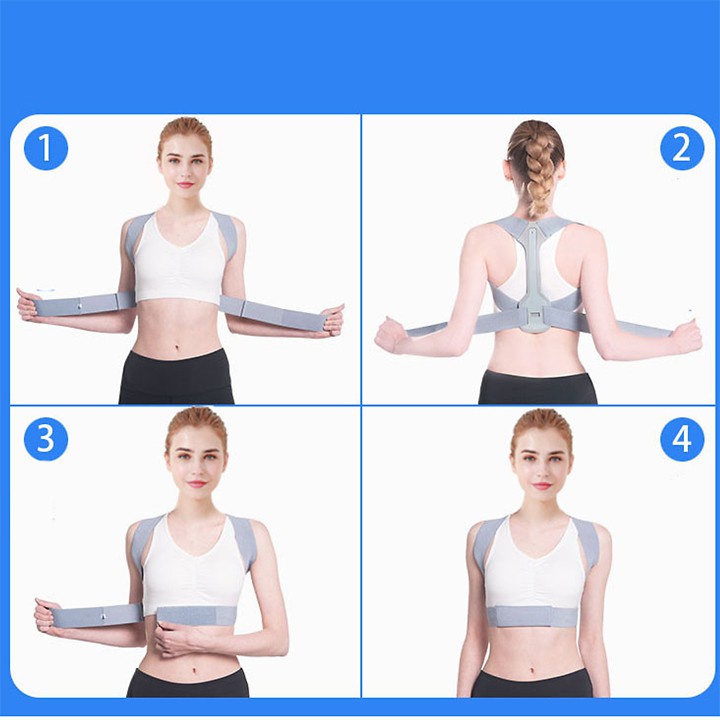 1
2
3
4