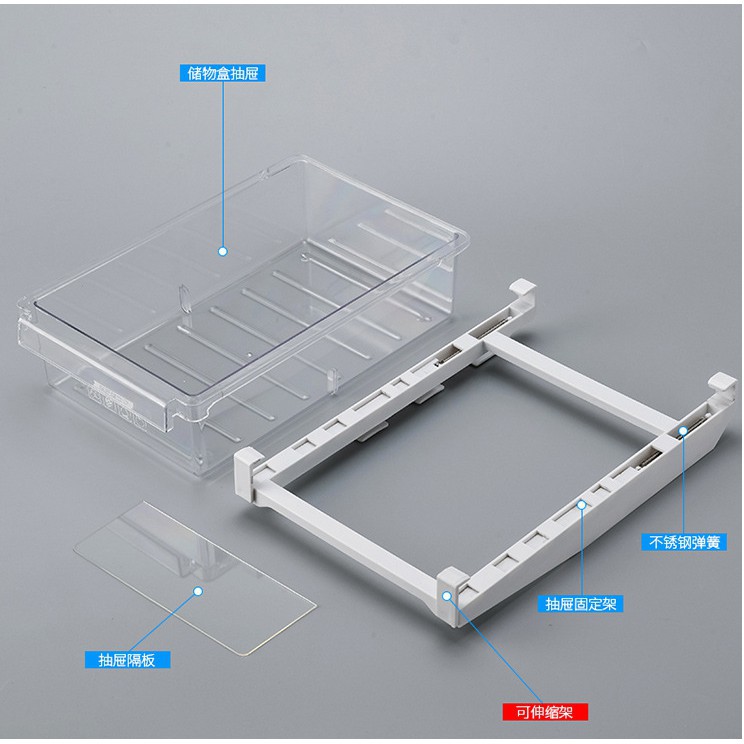 储物盒抽屉

不锈钢弹簧

抽屉固定架

抽屉隔板

可伸缩架