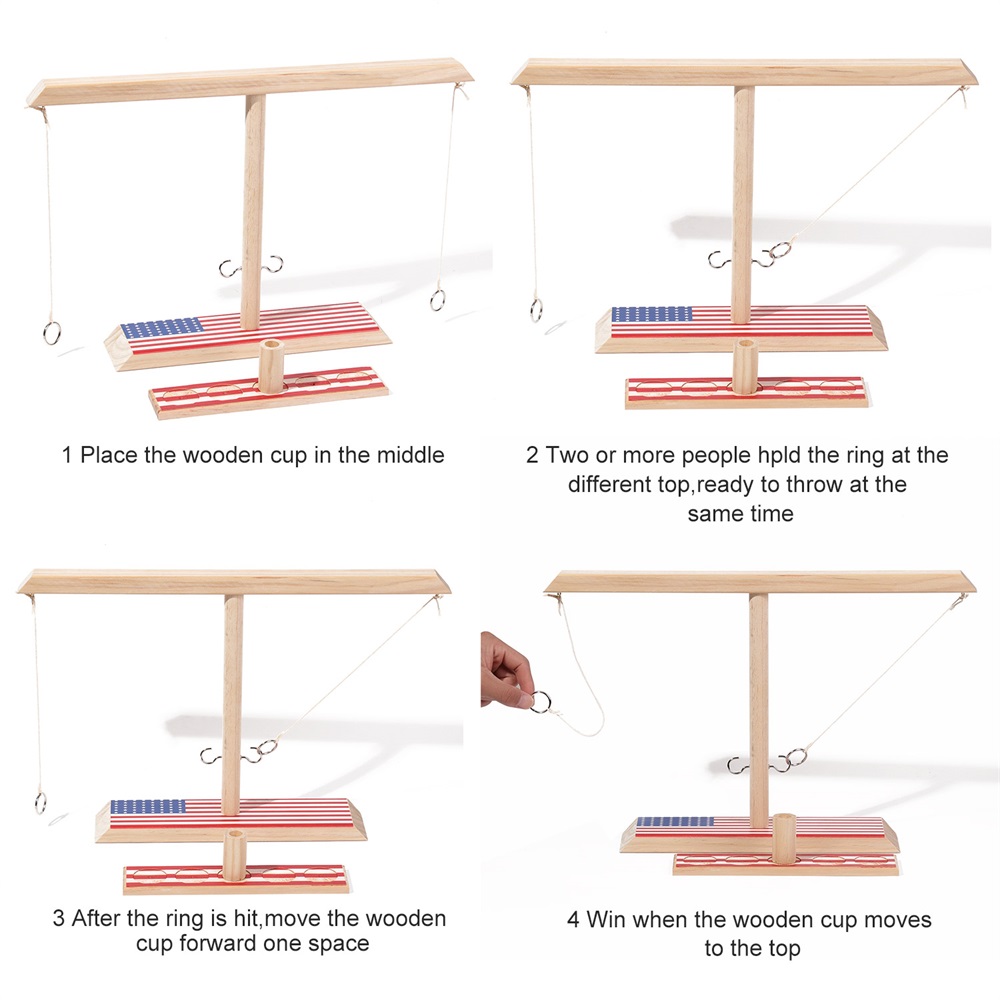 1 Place the wooden cup in the middle

2 Two or more people hpld the ring at the different top,ready to throw at the same time

3 After the ring is hit,move the wooden cup forward one space

4 Win when the wooden cup moves to the top