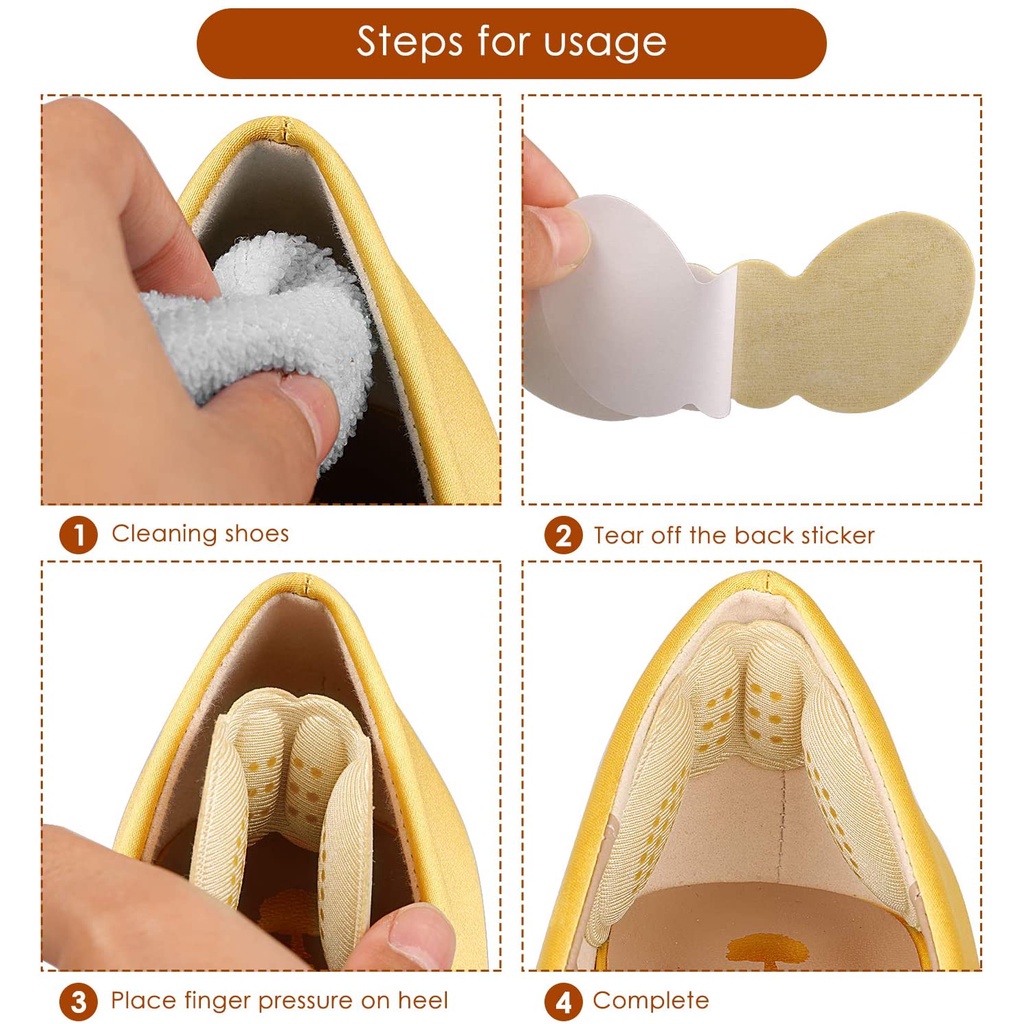 Steps for usage

1 Cleaning shoes

2 Tear off the back sticker

3 Place finger pressure on heel

4 Complete