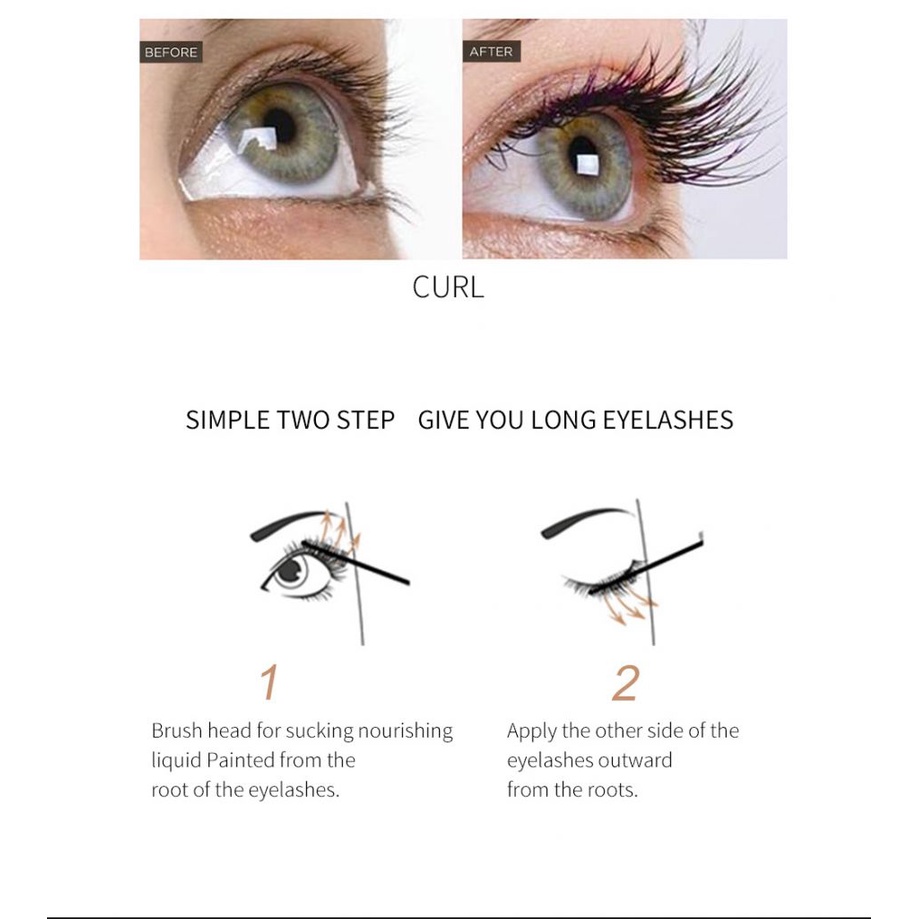 BEFORE

AFTER

CURL

SIMPLE TWO STEP GIVE YOU LONG EYELASHES

1

Brush head for sucking nourishing liquid Painted from the root of the eyelashes.

2

Apply the other side of the eyelashes outward from the roots.