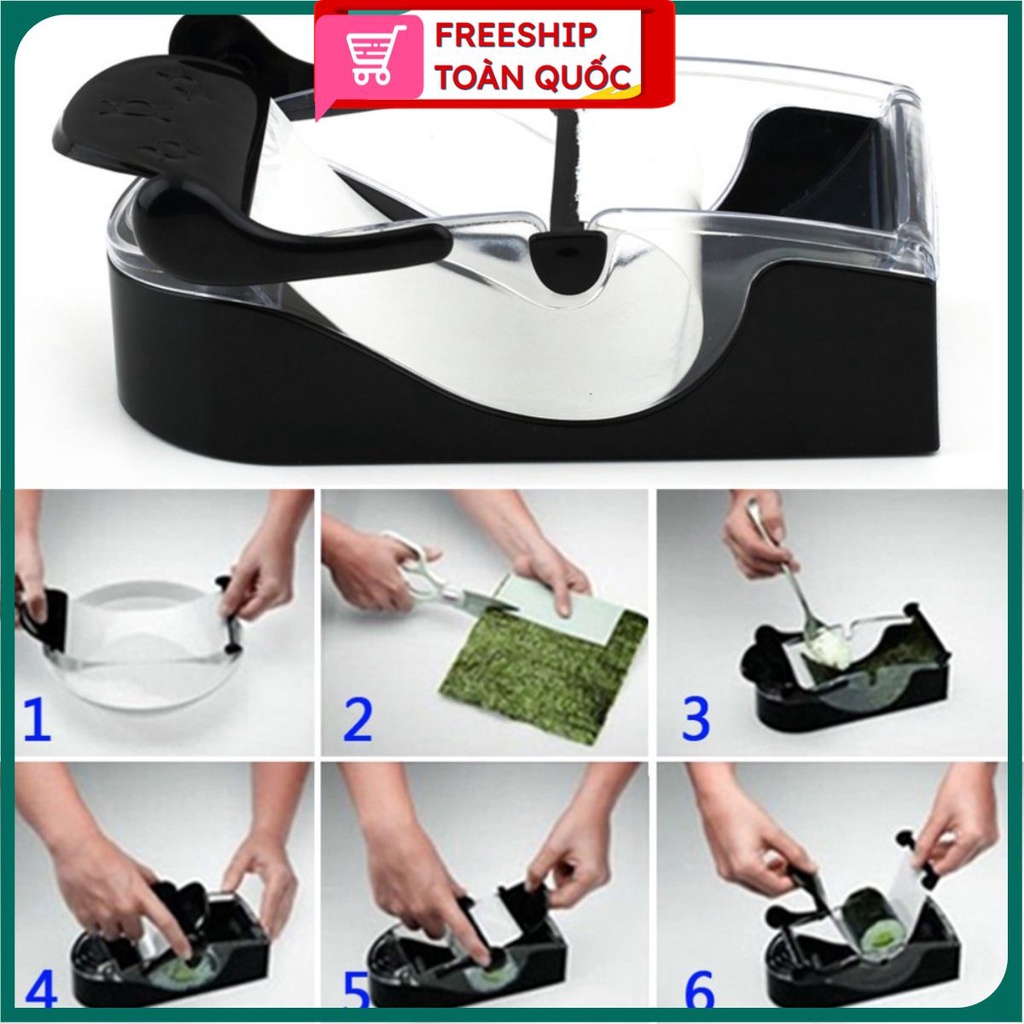 FREESHIP
TOÀN QUỐC

1

2

3

4

5

6