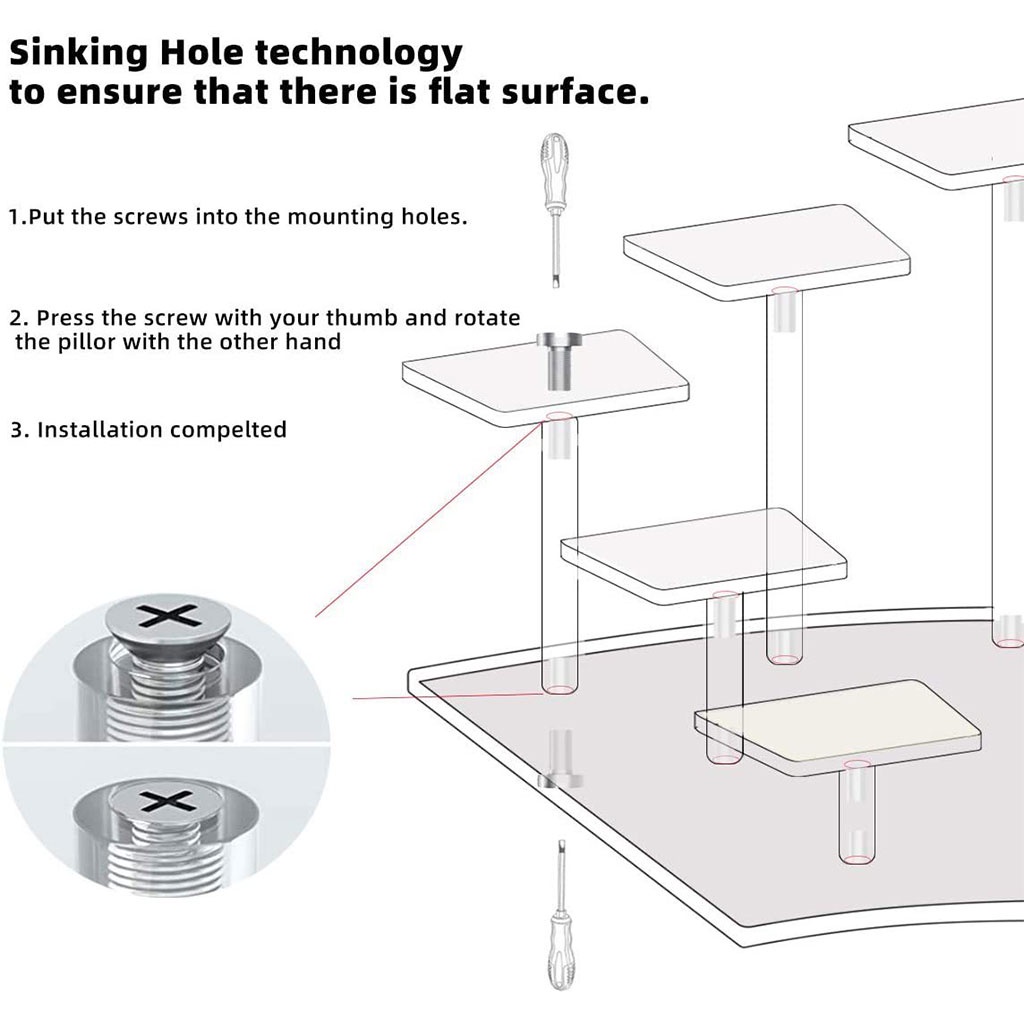 Sinking Hole technology
to ensure that there is flat surface.

1.Put the screws into the mounting holes.

2. Press the screw with your thumb and rotate
the pillor with the other hand

3. Installation compelted