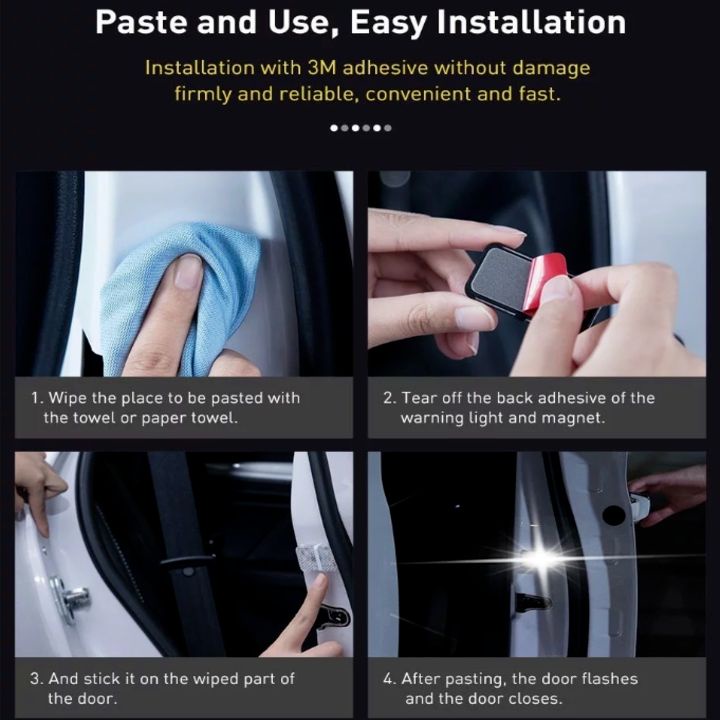 Paste and Use, Easy Installation

Installation with 3M adhesive without damage firmly and reliable, convenient and fast.

1. Wipe the place to be pasted with the towel or paper towel.

2. Tear off the back adhesive of the warning light and magnet.

3. And stick it on the wiped part of the door.

4. After pasting, the door flashes and the door closes.