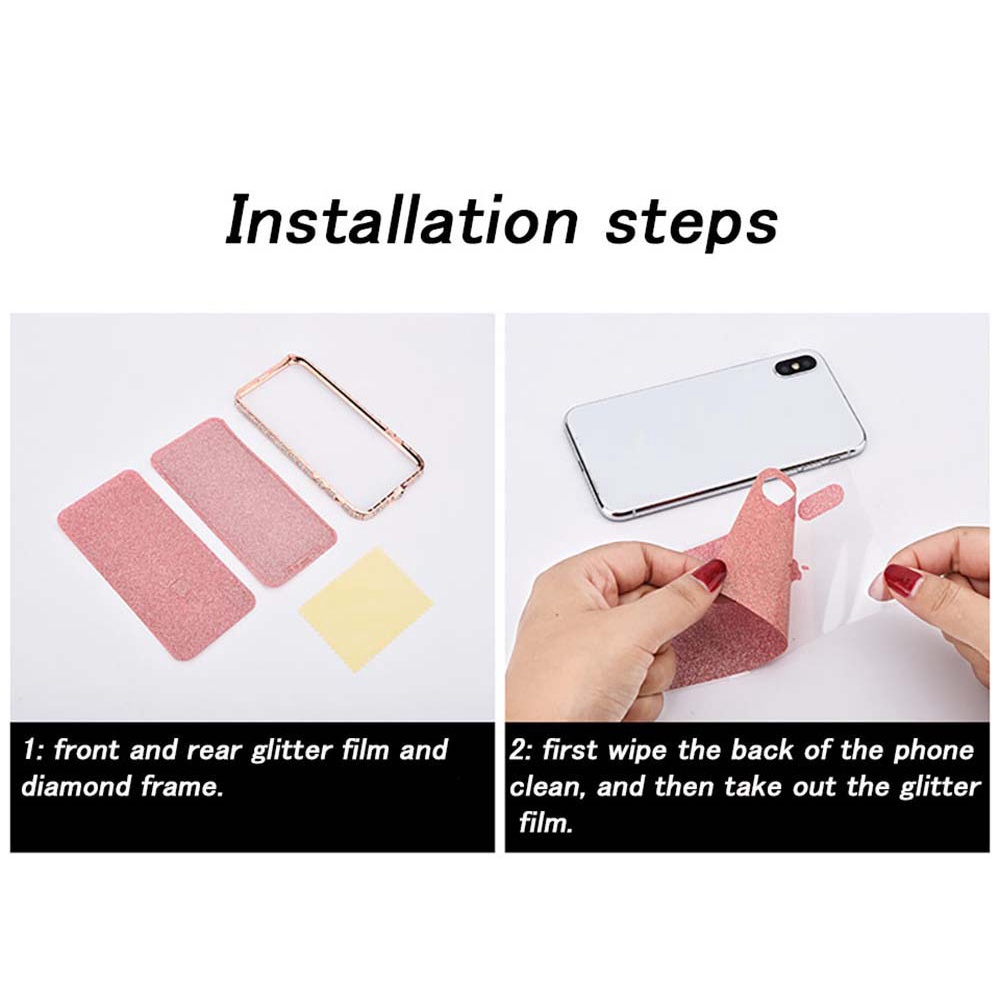 Installation steps

1: front and rear glitter film and diamond frame.

2: first wipe the back of the phone clean, and then take out the glitter film.