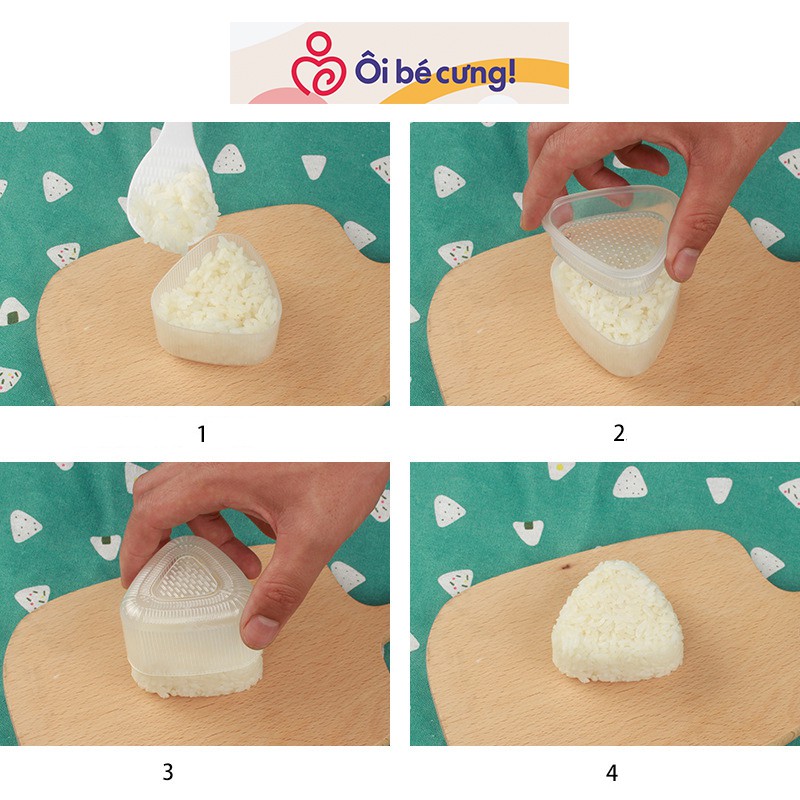 Ôi bé cưng!

1

2

3

4