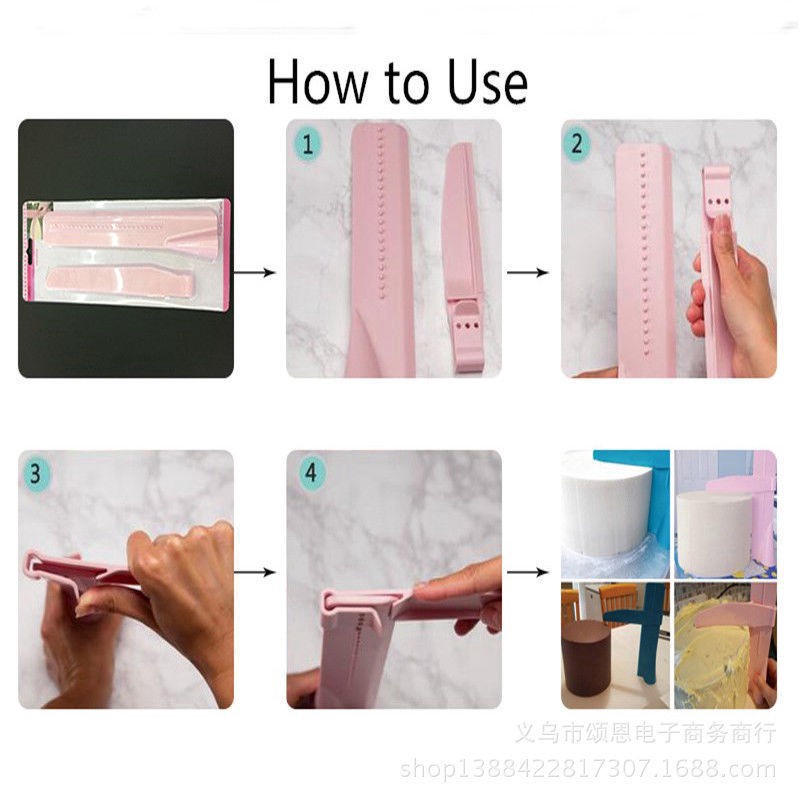 How to Use

1

2

3

4

义乌市颂恩电子商务商行
shop1388422817307.1688.com