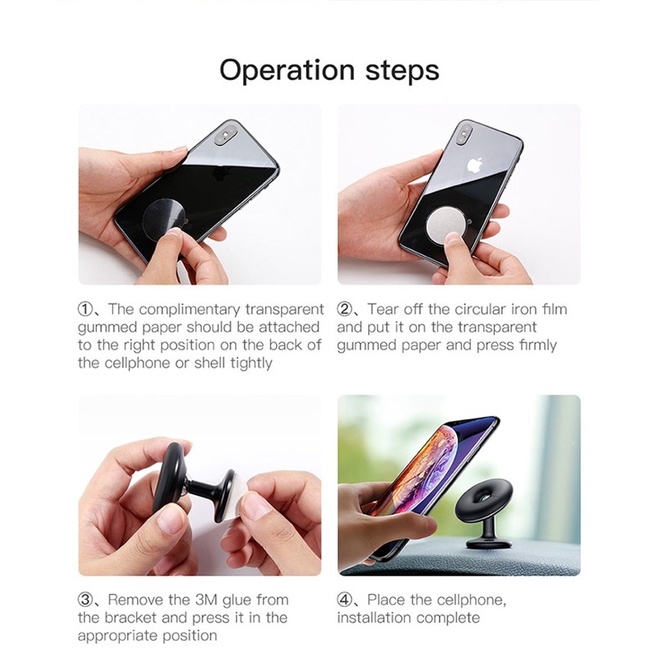 Operation steps

①、The complimentary transparent gummed paper should be attached to the right position on the back of the cellphone or shell tightly

②、Tear off the circular iron film and put it on the transparent gummed paper and press firmly

③、Remove the 3M glue from the bracket and press it in the appropriate position

④、Place the cellphone, installation complete