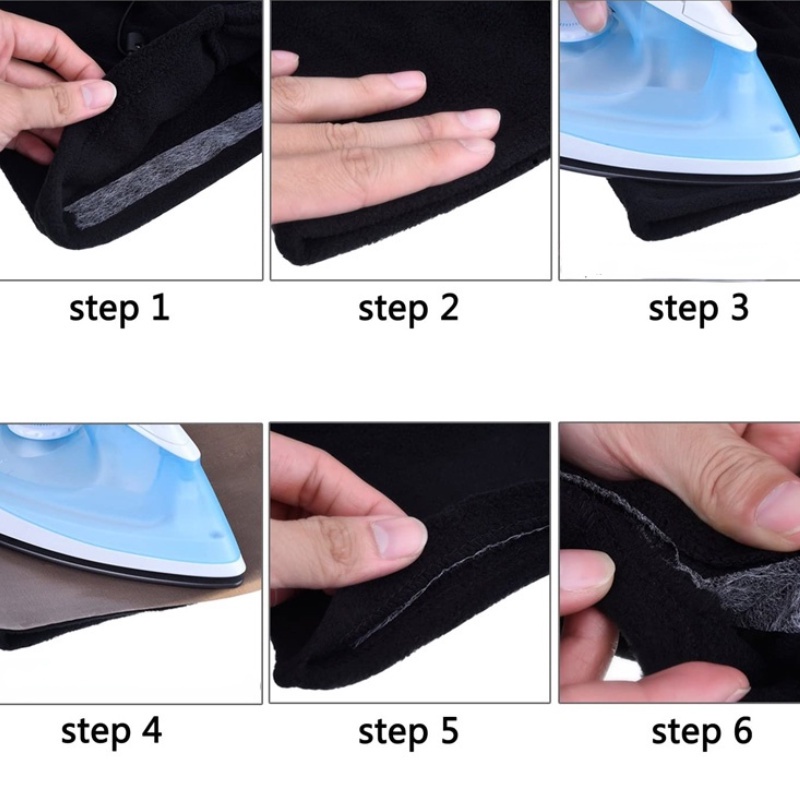 step 1

step 2

step 3

step 4

step 5

step 6