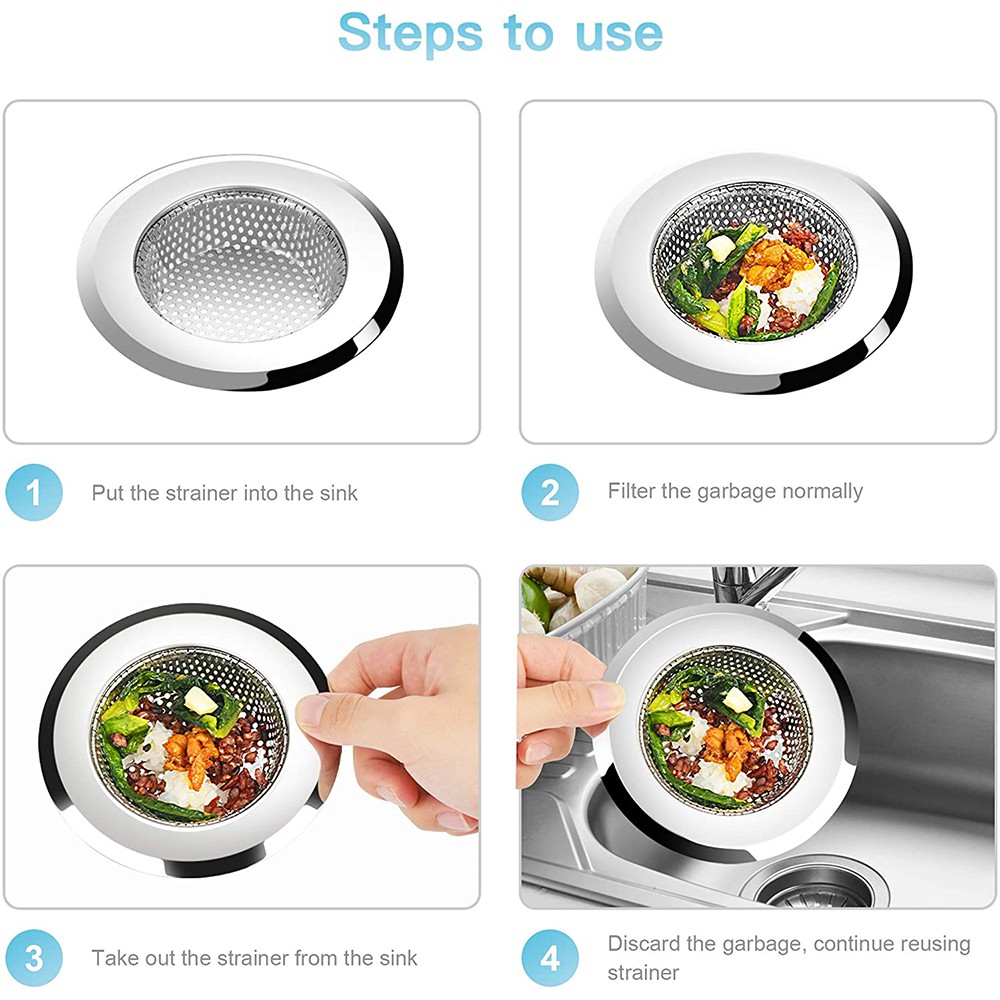 Steps to use

1 Put the strainer into the sink

2 Filter the garbage normally

3 Take out the strainer from the sink

4 Discard the garbage, continue reusing strainer