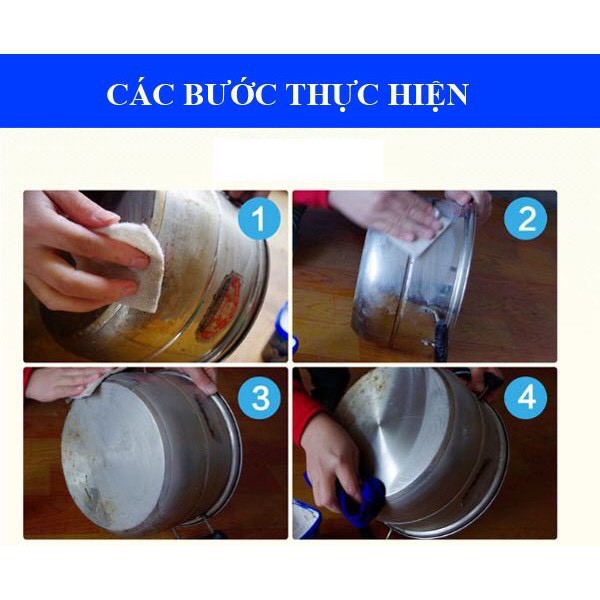 CÁC BƯỚC THỰC HIỆN

1

2

3

4