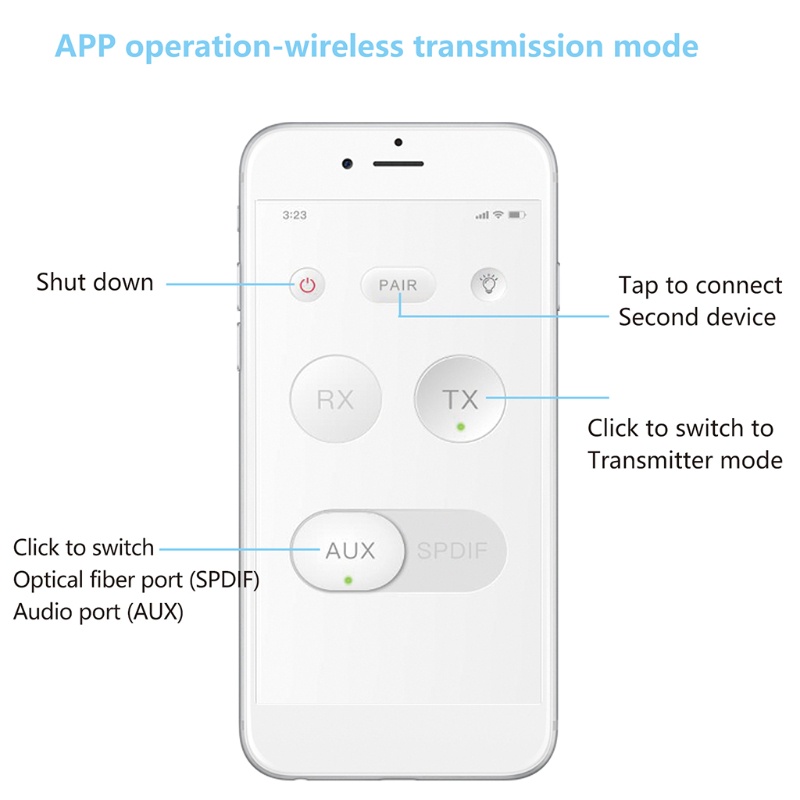 APP operation-wireless transmission mode

3:23

Shut down

PAIR

Tap to connect
Second device

RX

TX

Click to switch to
Transmitter mode

Click to switch
Optical fiber port (SPDIF)
Audio port (AUX)

AUX

SPDIF