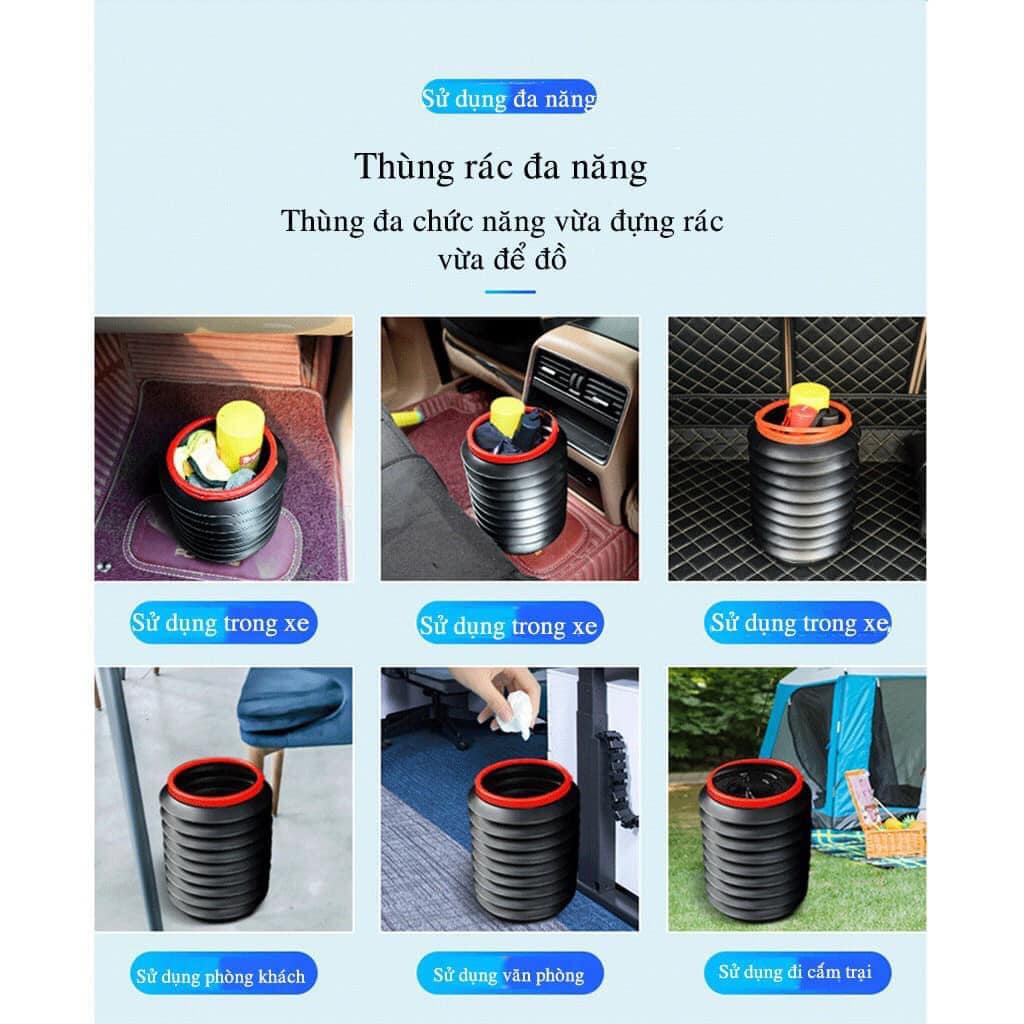 Sử dụng đa năng

Thùng rác đa năng

Thùng đa chức năng vừa đựng rác vừa để đồ

Sử dụng trong xe

Sử dụng trong xe

Sử dụng trong xe

Sử dụng phòng khách

Sử dụng văn phòng

Sử dụng đi cắm trại