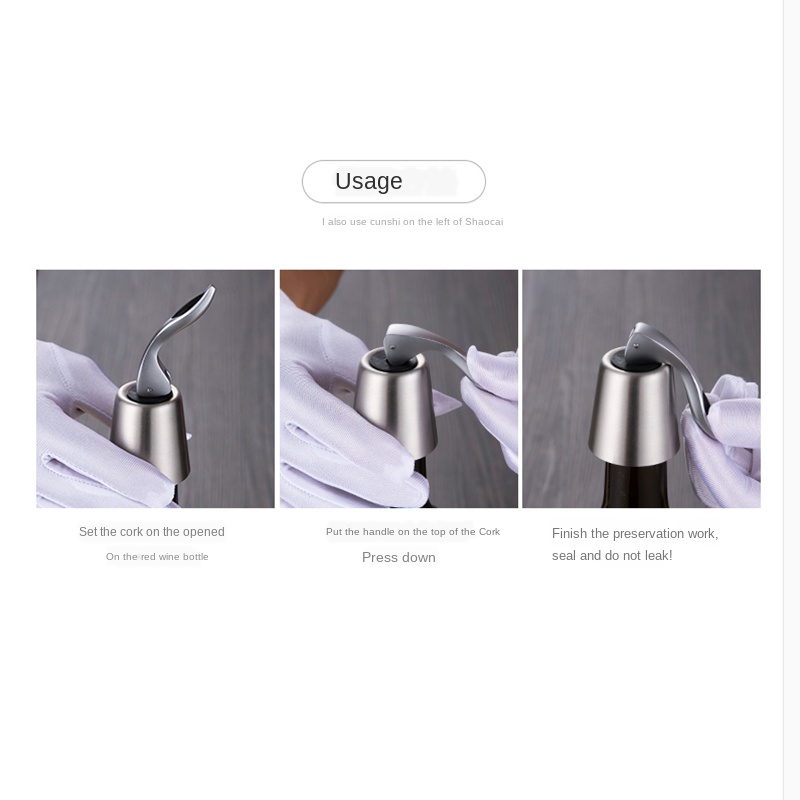 Usage

I also use cunshi on the left of Shaocai

Set the cork on the opened

On the red wine bottle

Put the handle on the top of the Cork

Press down

Finish the preservation work, seal and do not leak!