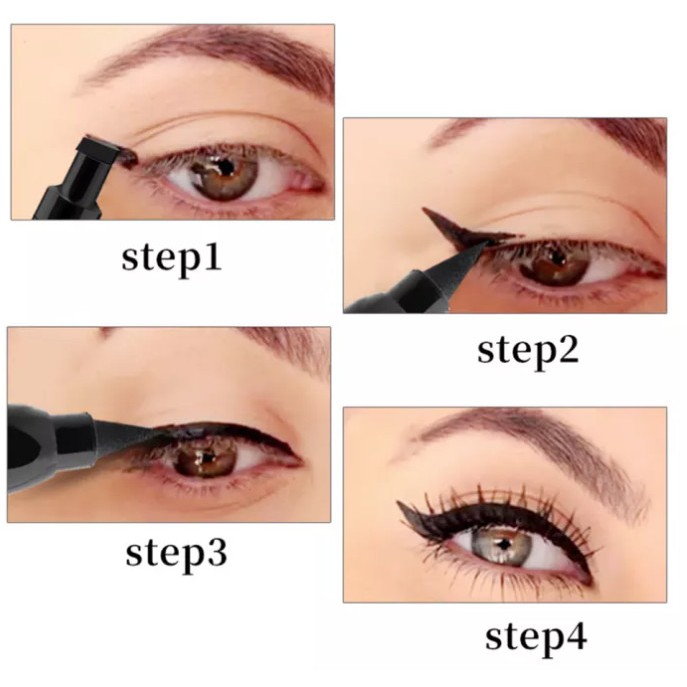 step1

step2

step3

step4