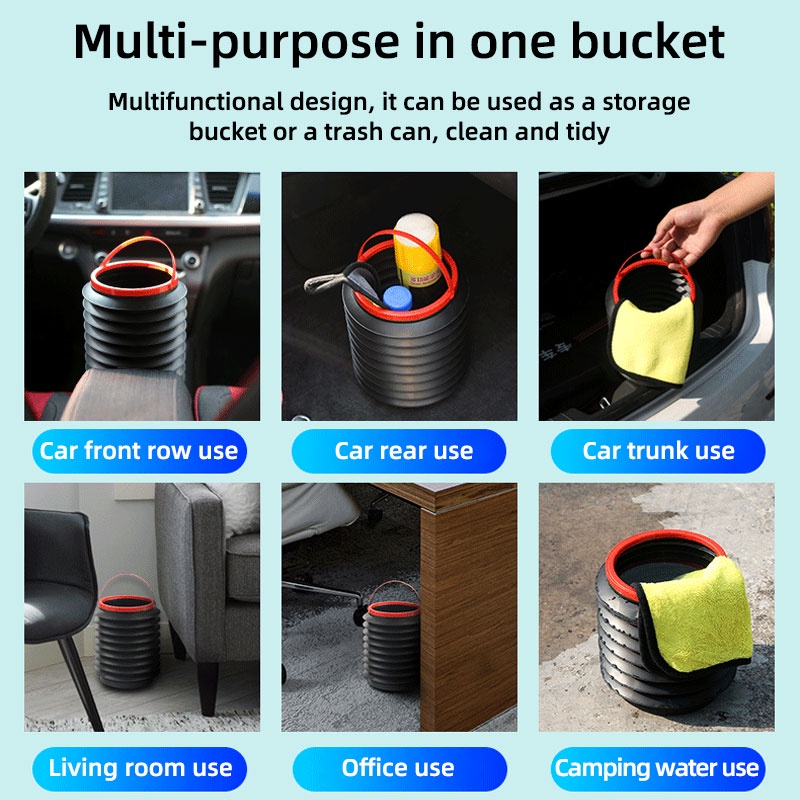 Multi-purpose in one bucket

Multifunctional design, it can be used as a storage bucket or a trash can, clean and tidy

Car front row use

Car rear use

Car trunk use

Living room use

Office use

Camping water use