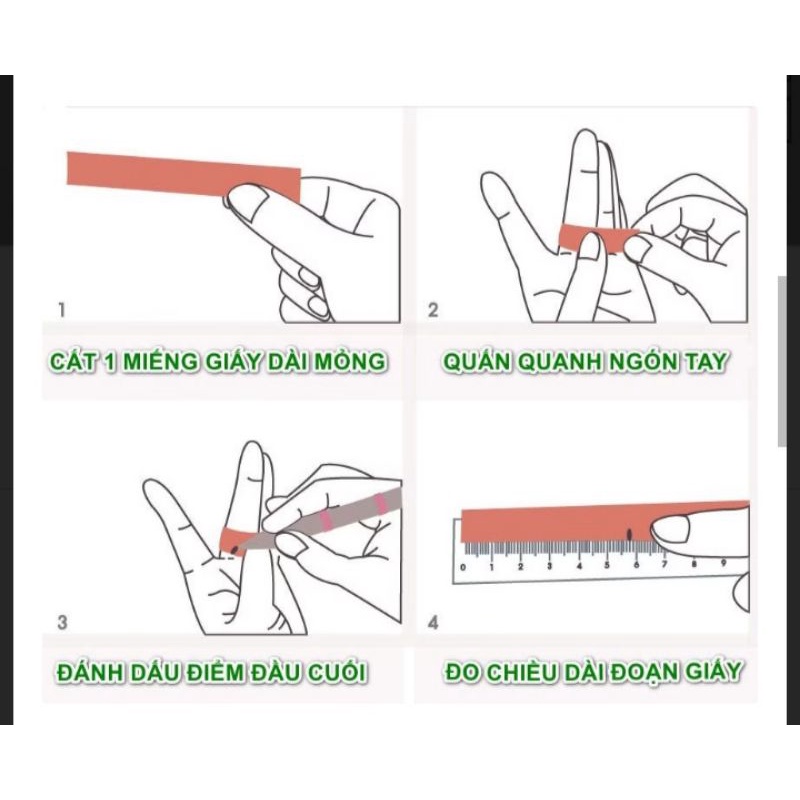 1

CẮT 1 MIẾNG GIẤY DÀI MỎNG

2

QUẤN QUANH NGÓN TAY

3

ĐÁNH DẤU ĐIỂM ĐẦU CUỐI

0 1 2 3 4 5 6 7 8 9

4

ĐO CHIỀU DÀI ĐOẠN GIẤY