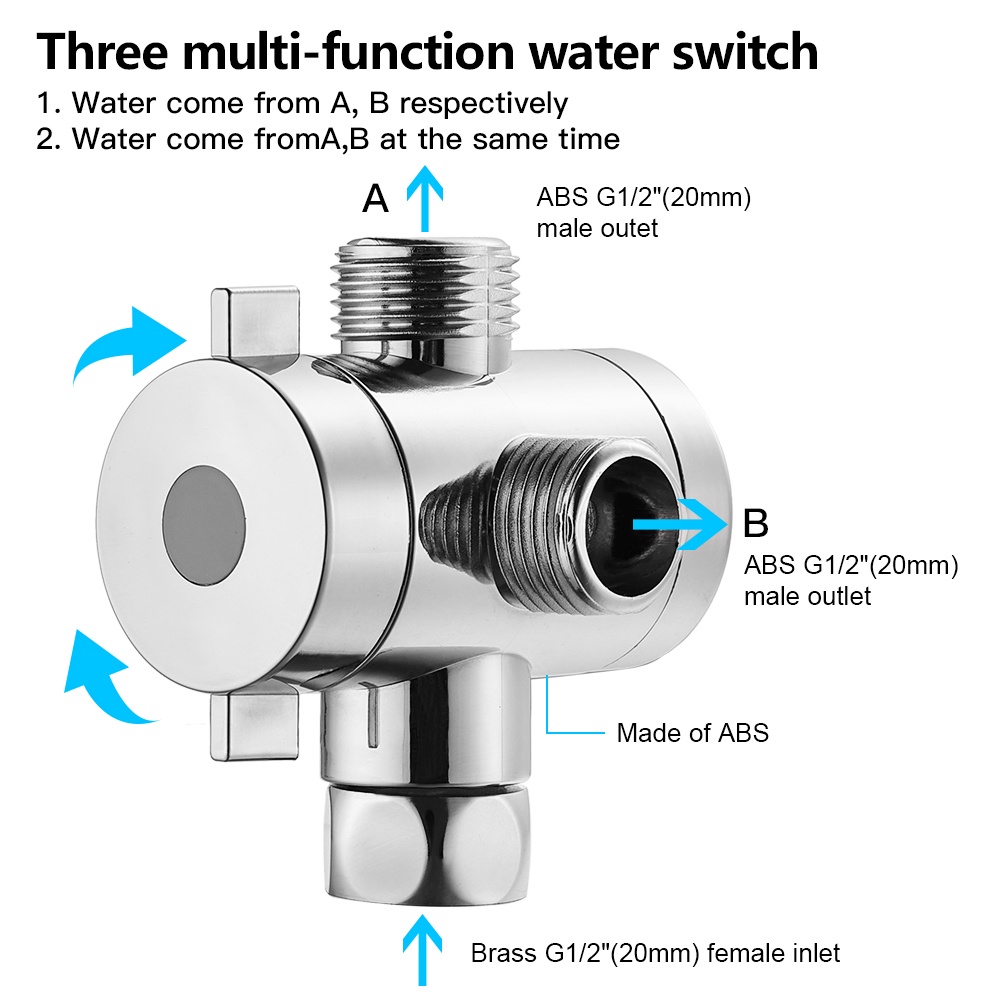 Three multi-function water switch
1. Water come from A, B respectively
2. Water come fromA,B at the same time

A

ABS G1/2"(20mm) male outet

B

ABS G1/2"(20mm) male outlet

Made of ABS

Brass G1/2"(20mm) female inlet