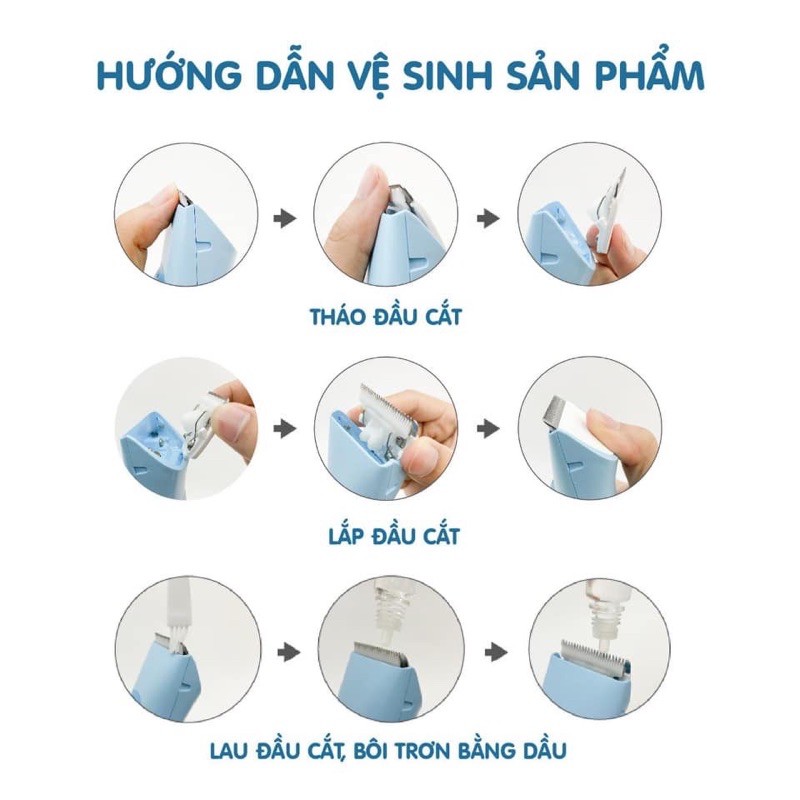 HƯỚNG DẪN VỆ SINH SẢN PHẨM

THÁO ĐẦU CẮT

LẮP ĐẦU CẮT

LAU ĐẦU CẮT, BÔI TRƠN BẰNG DẦU