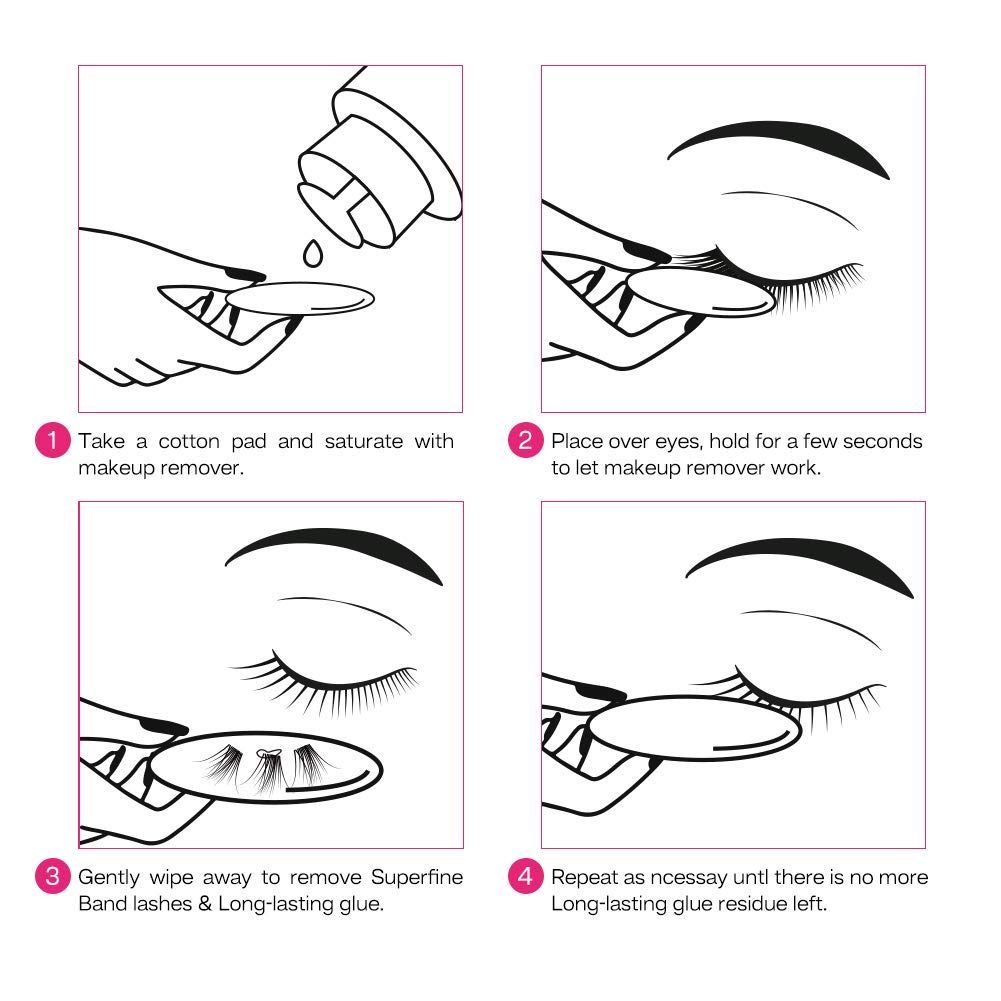 1 Take a cotton pad and saturate with makeup remover.

2 Place over eyes, hold for a few seconds to let makeup remover work.

3 Gently wipe away to remove Superfine Band lashes & Long-lasting glue.

4 Repeat as ncessay untl there is no more Long-lasting glue residue left.