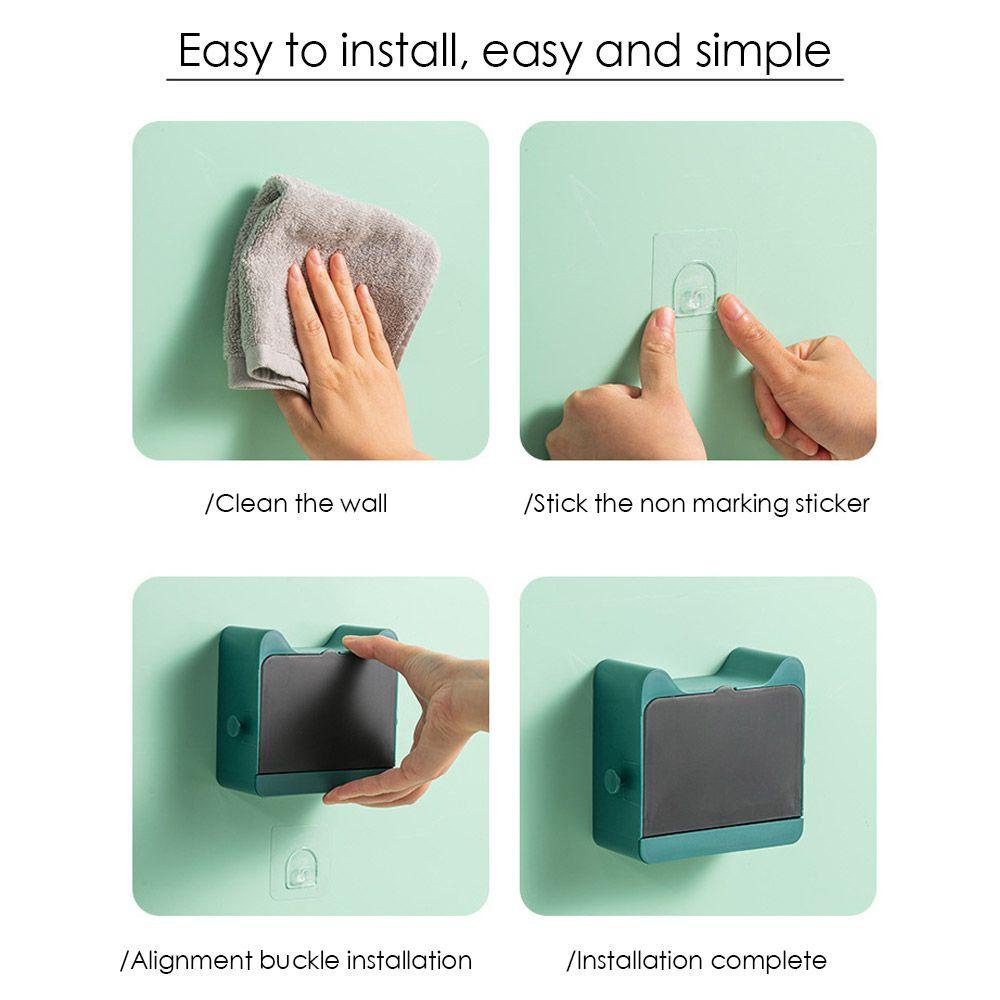 Easy to install, easy and simple

/Clean the wall

/Stick the non marking sticker

/Alignment buckle installation

/Installation complete