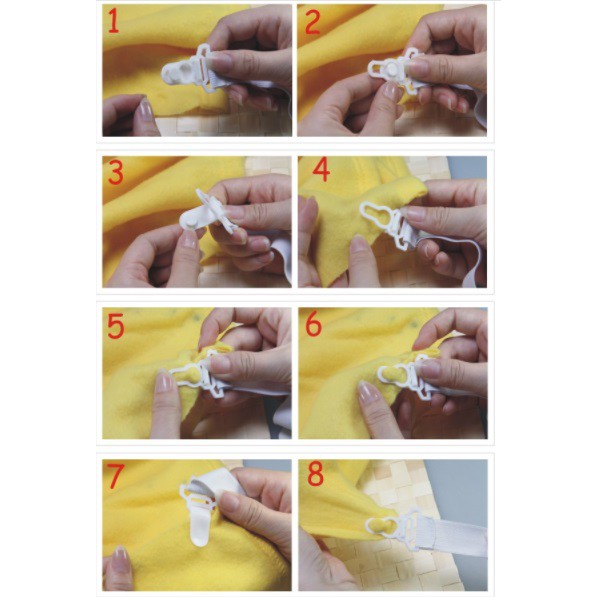 1
2
3
4
5
6
7
8