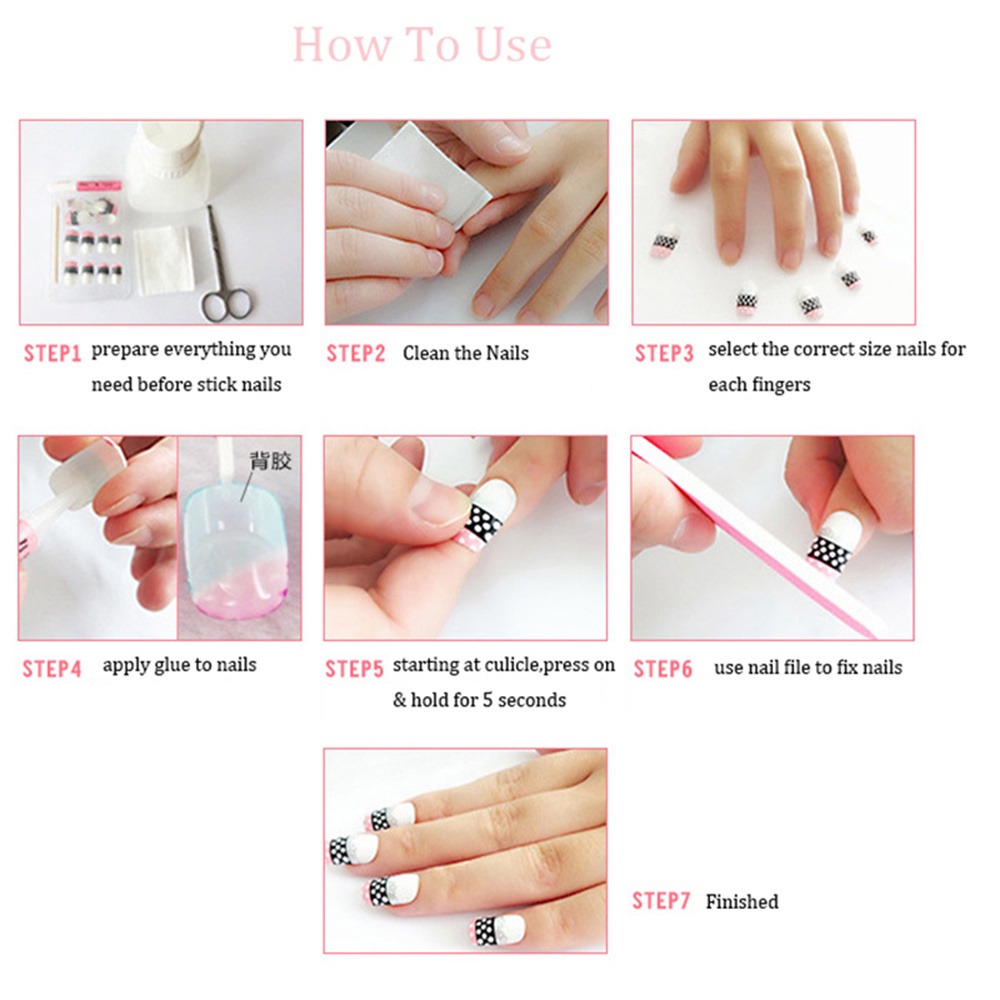 How To Use

STEP1 prepare everything you need before stick nails

STEP2 Clean the Nails

STEP3 select the correct size nails for each fingers

背胶

STEP4 apply glue to nails

STEP5 starting at culicle,press on & hold for 5 seconds

STEP6 use nail file to fix nails

STEP7 Finished