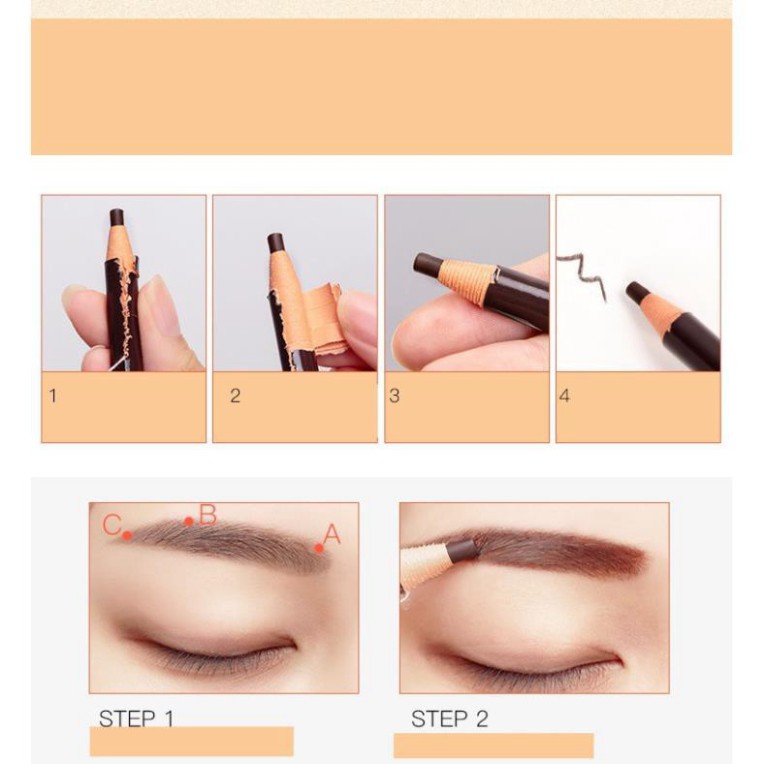 1

2

3

4

C
B
A

STEP 1

STEP 2