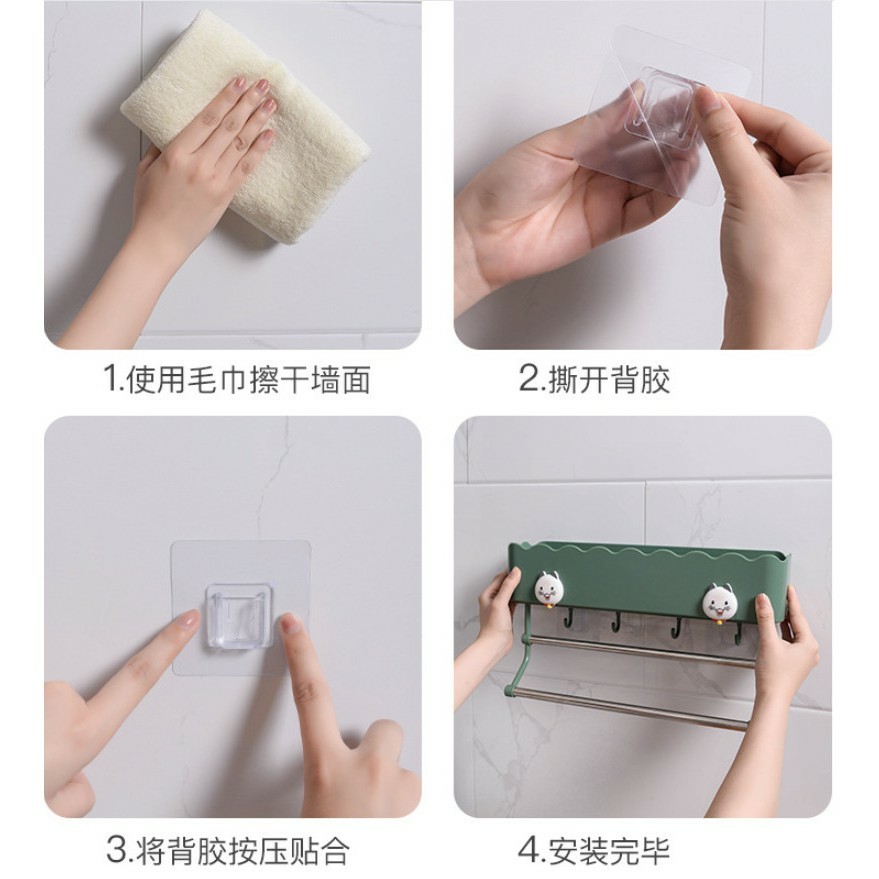 1.使用毛巾擦干墙面

2.撕开背胶

3.将背胶按压贴合

4.安装完毕