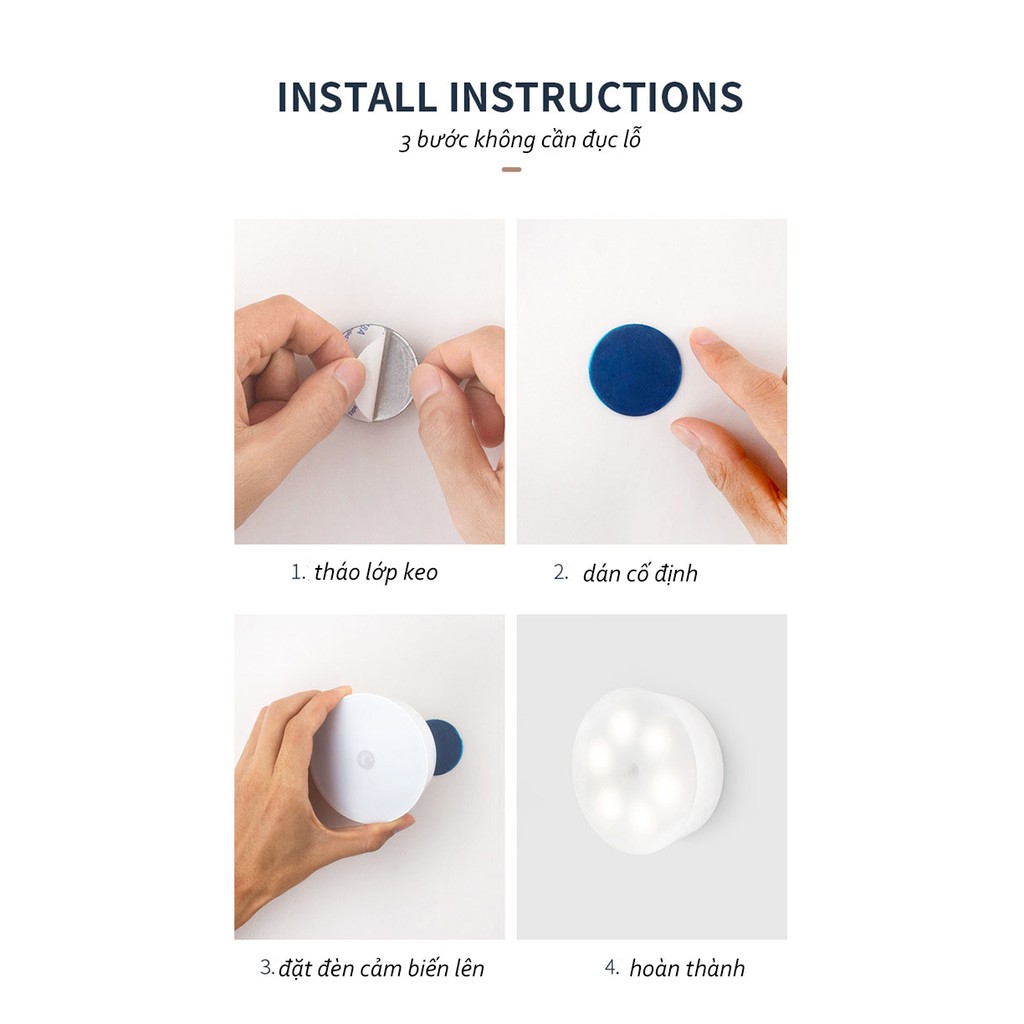 INSTALL INSTRUCTIONS

3 bước không cần đục lỗ

1. tháo lớp keo

2. dán cố định

3. đặt đèn cảm biến lên

4. hoàn thành