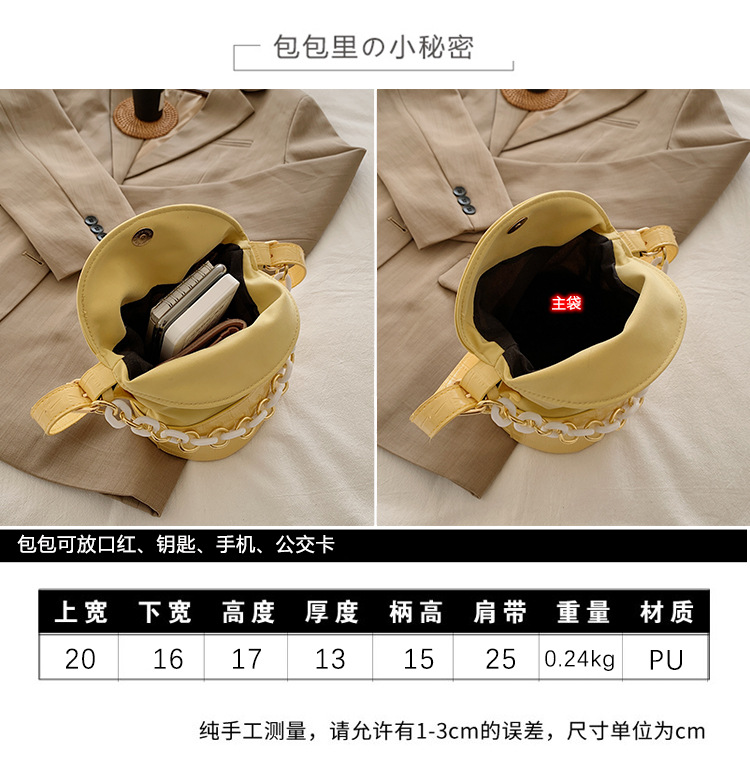 包包里の小秘密

主袋

包包可放口红、钥匙、手机、公交卡

| 上宽 | 下宽 | 高度 | 厚度 | 柄高 | 肩带 | 重量 | 材质 |
|---|---|---|---|---|---|---|---|
| 20 | 16 | 17 | 13 | 15 | 25 | 0.24kg | PU |

纯手工测量，请允许有1-3cm的误差，尺寸单位为cm